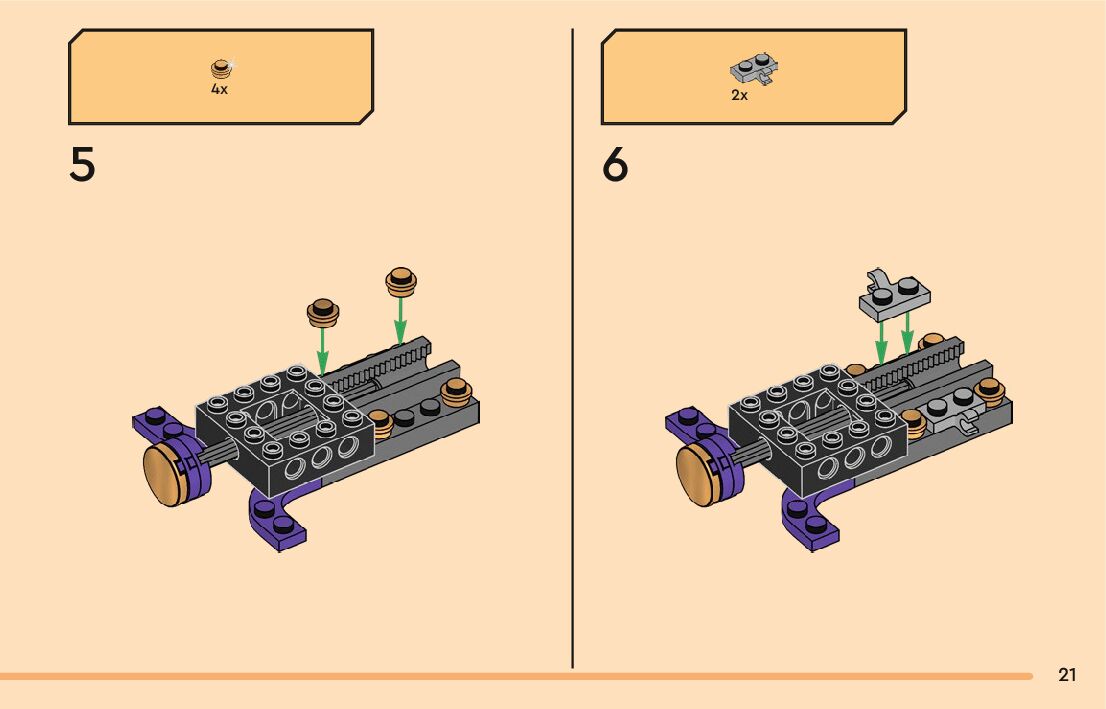 4x

5

2x

6

21