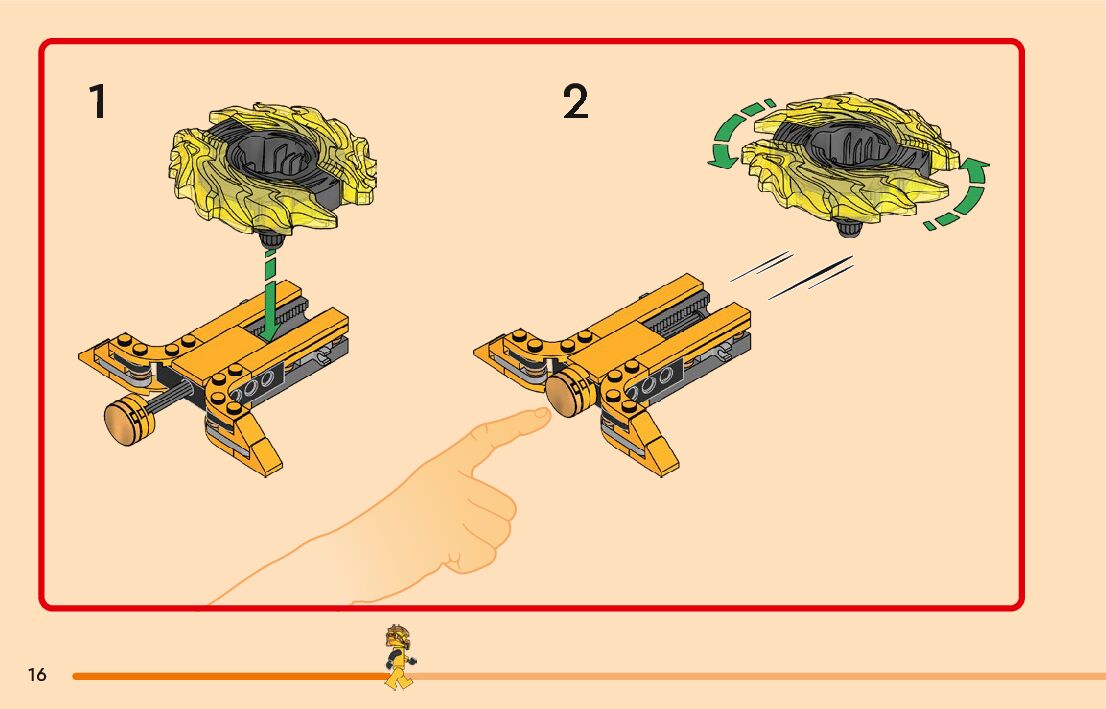 1

2

16