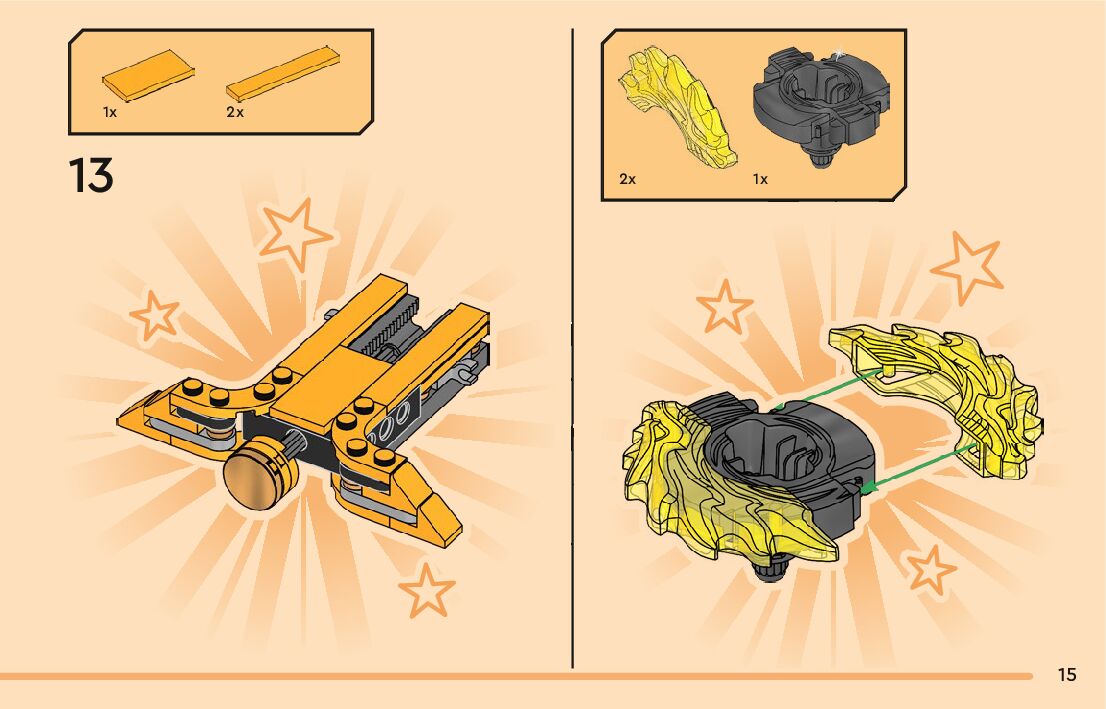 1x 2x

13

2x 1x

15