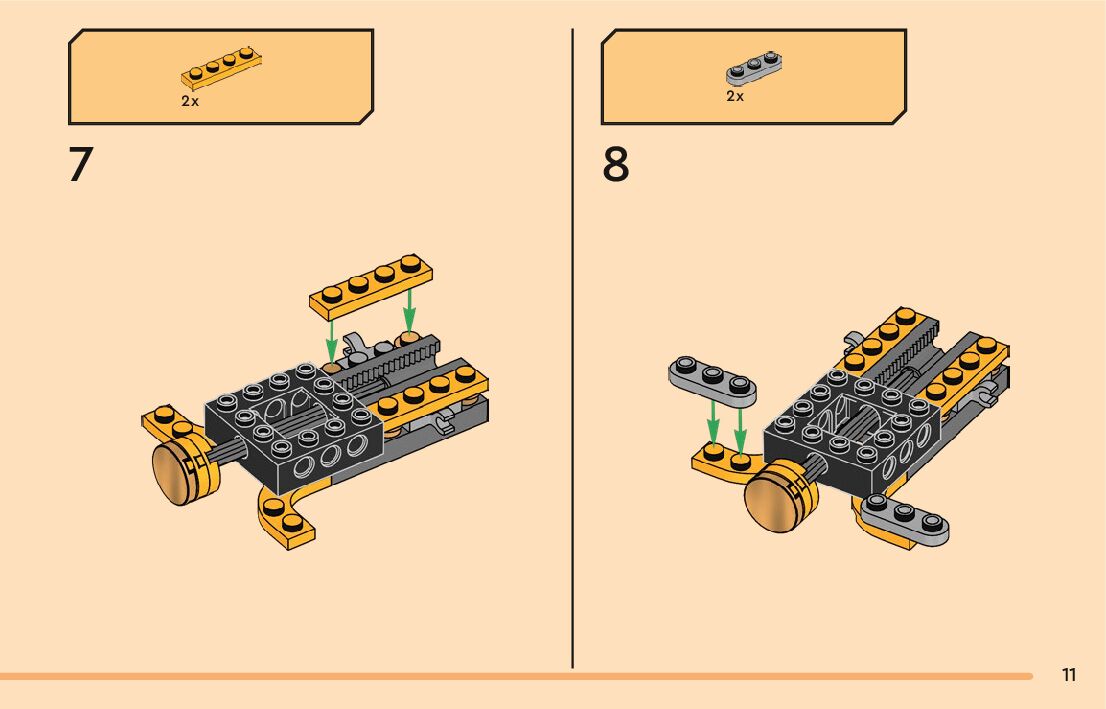 2x

7

2x

8

11