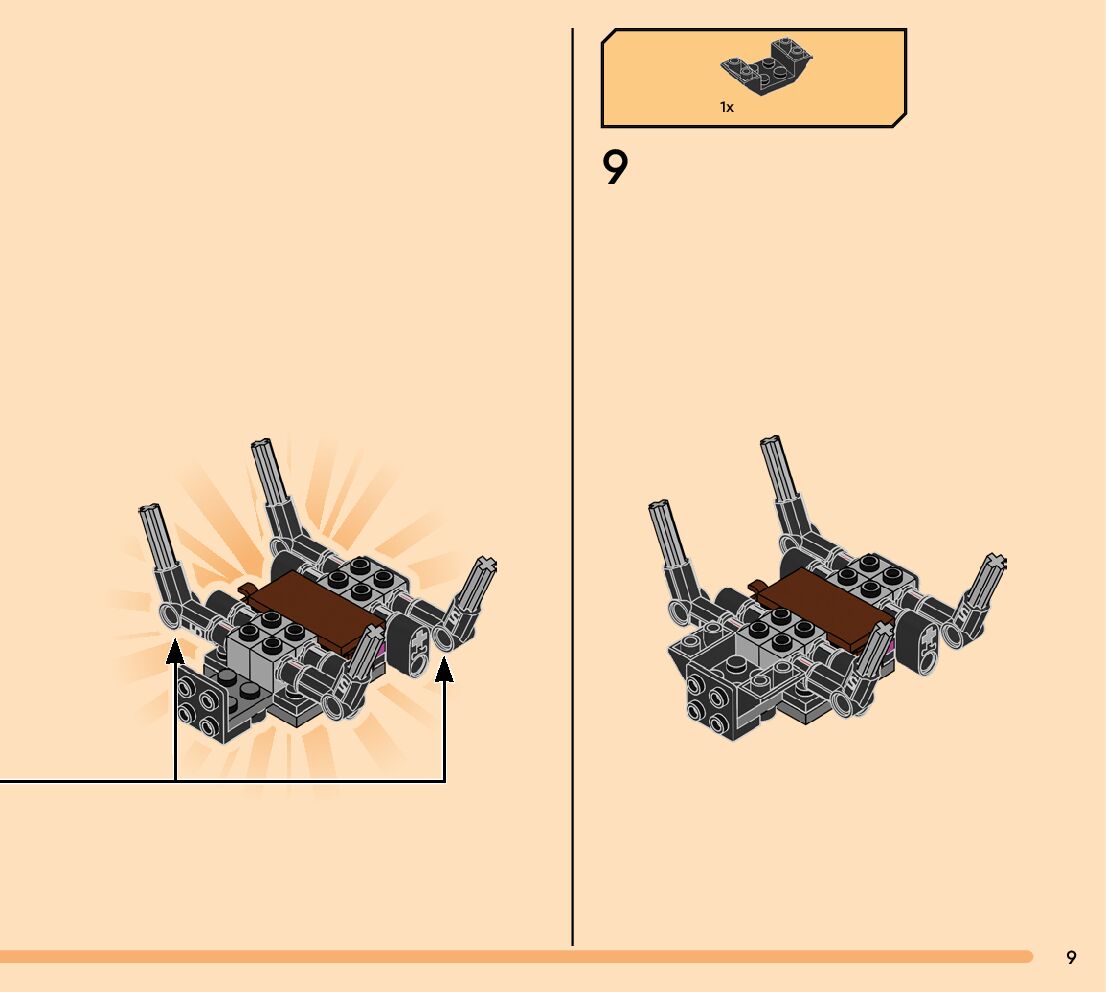 1x

9

9