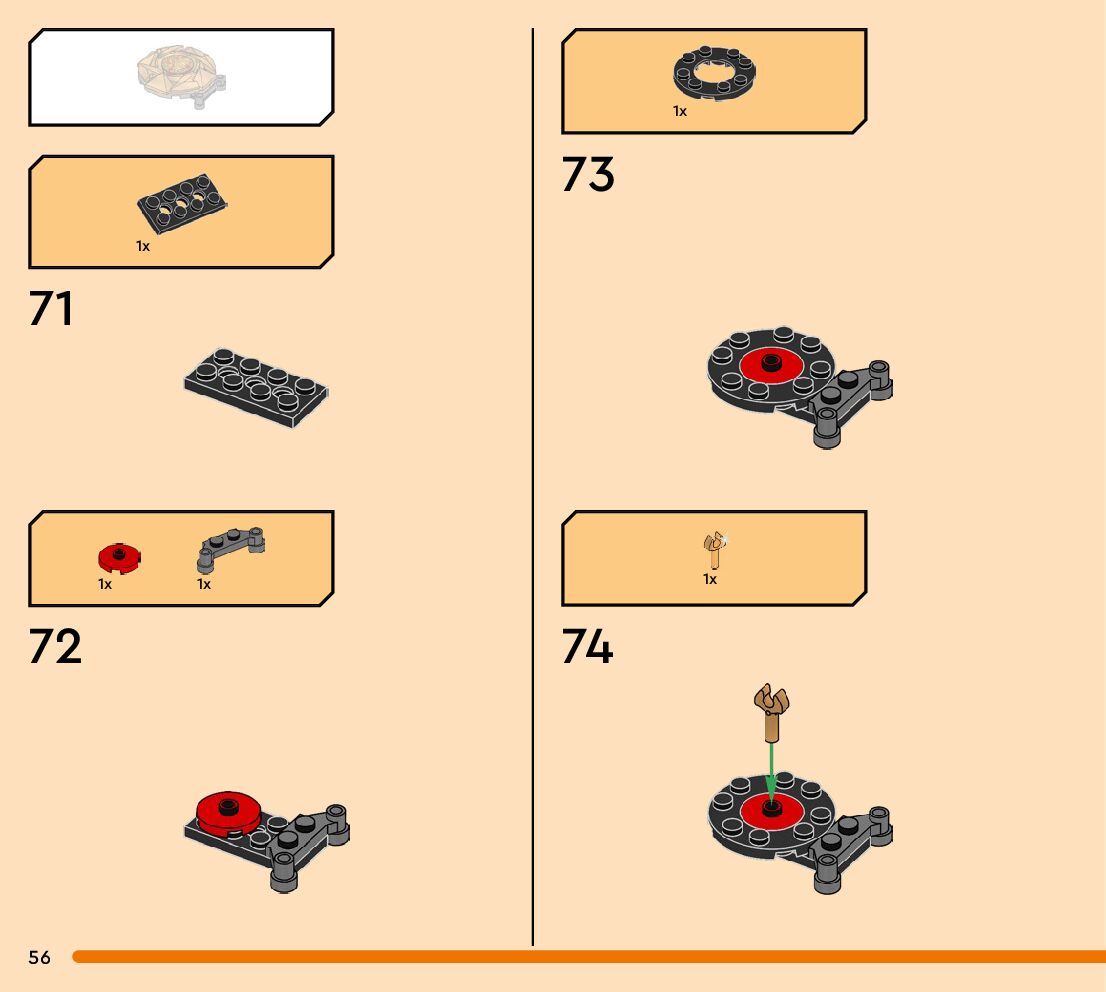 1x

71

1x

1x

72

1x

73

1x

74

56