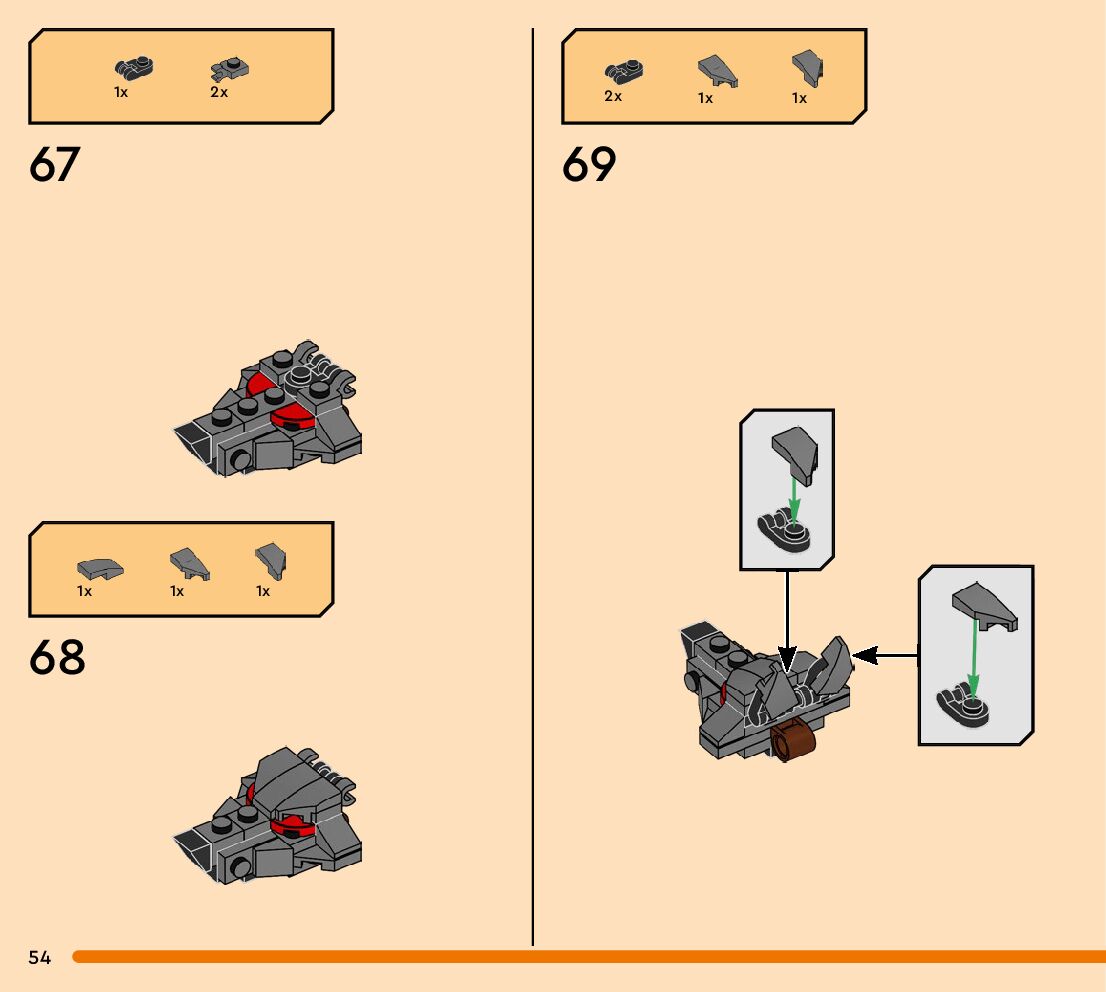 1x 2x

67

1x 1x 1x

68

2x 1x 1x

69

54