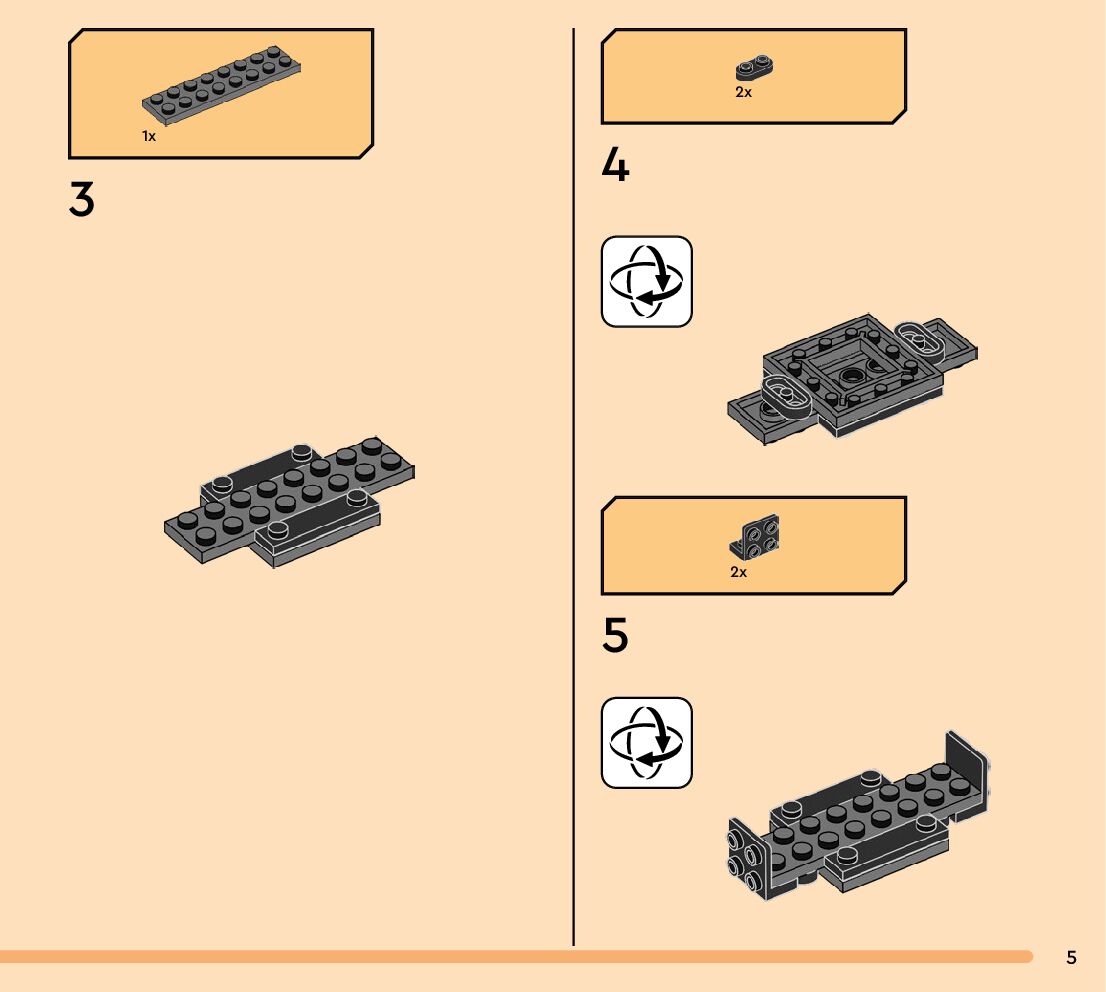 1x

3

2x

4

2x

5

5