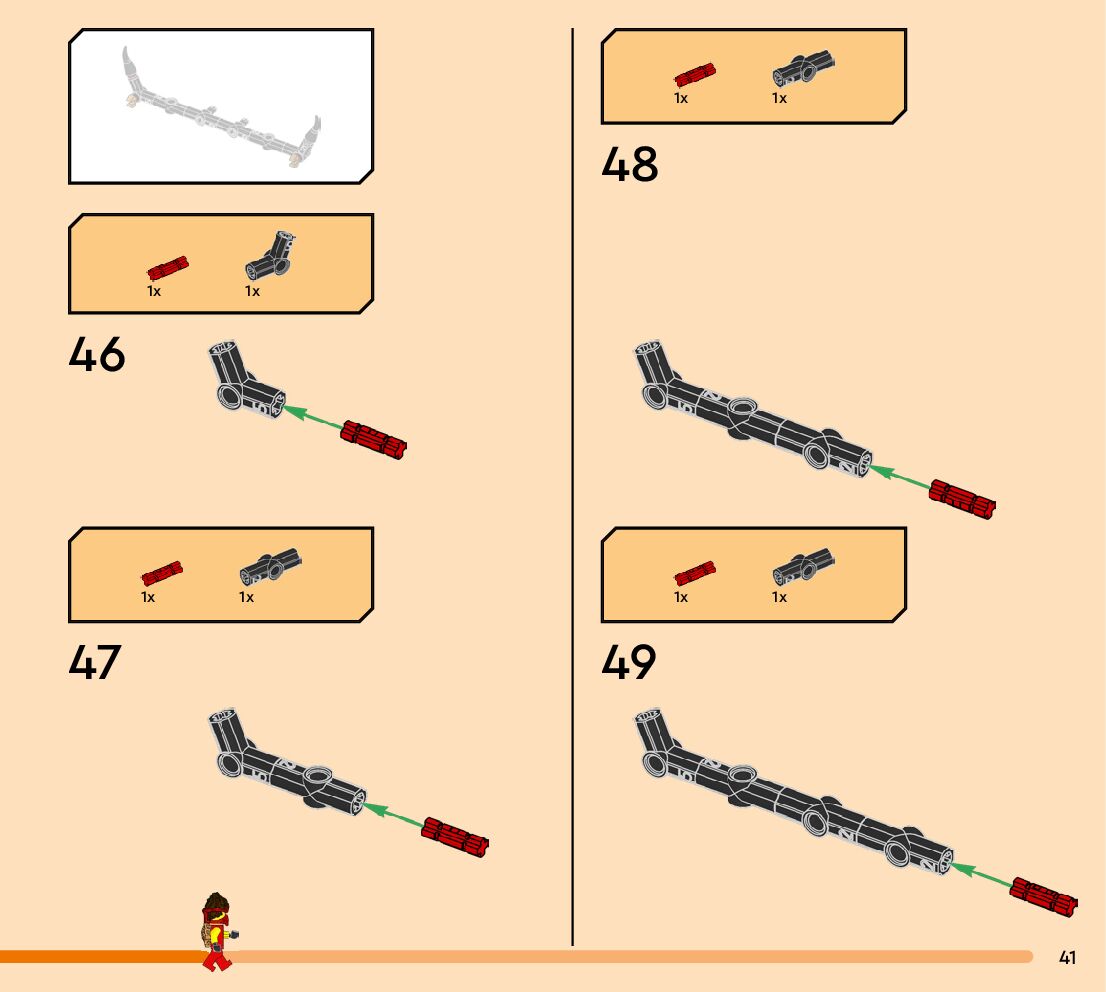 1x 1x

46

1x 1x

47

1x 1x

48

1x 1x

49

41