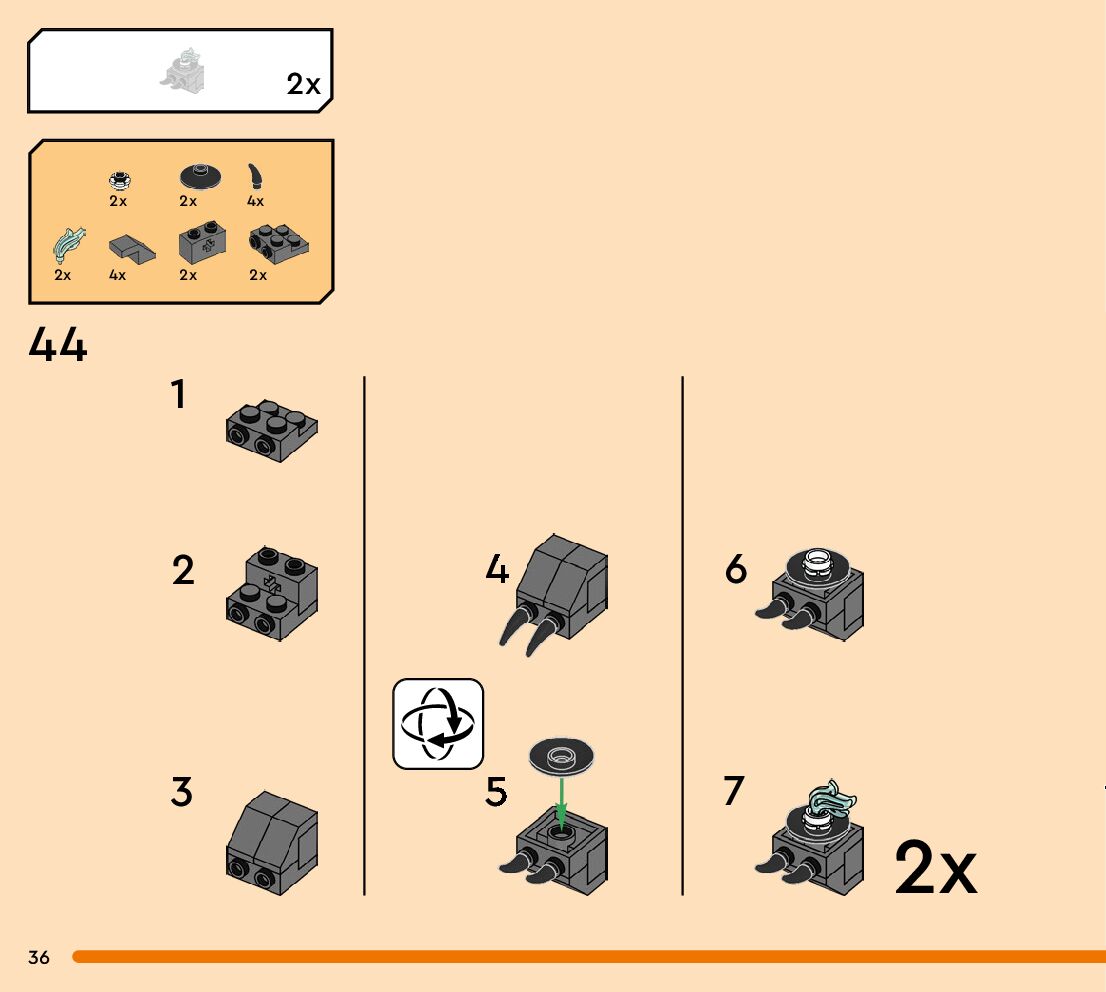 2x

2x
2x
4x
2x
4x
2x
2x

44

1

2

3

4

5

6

7

2x

36