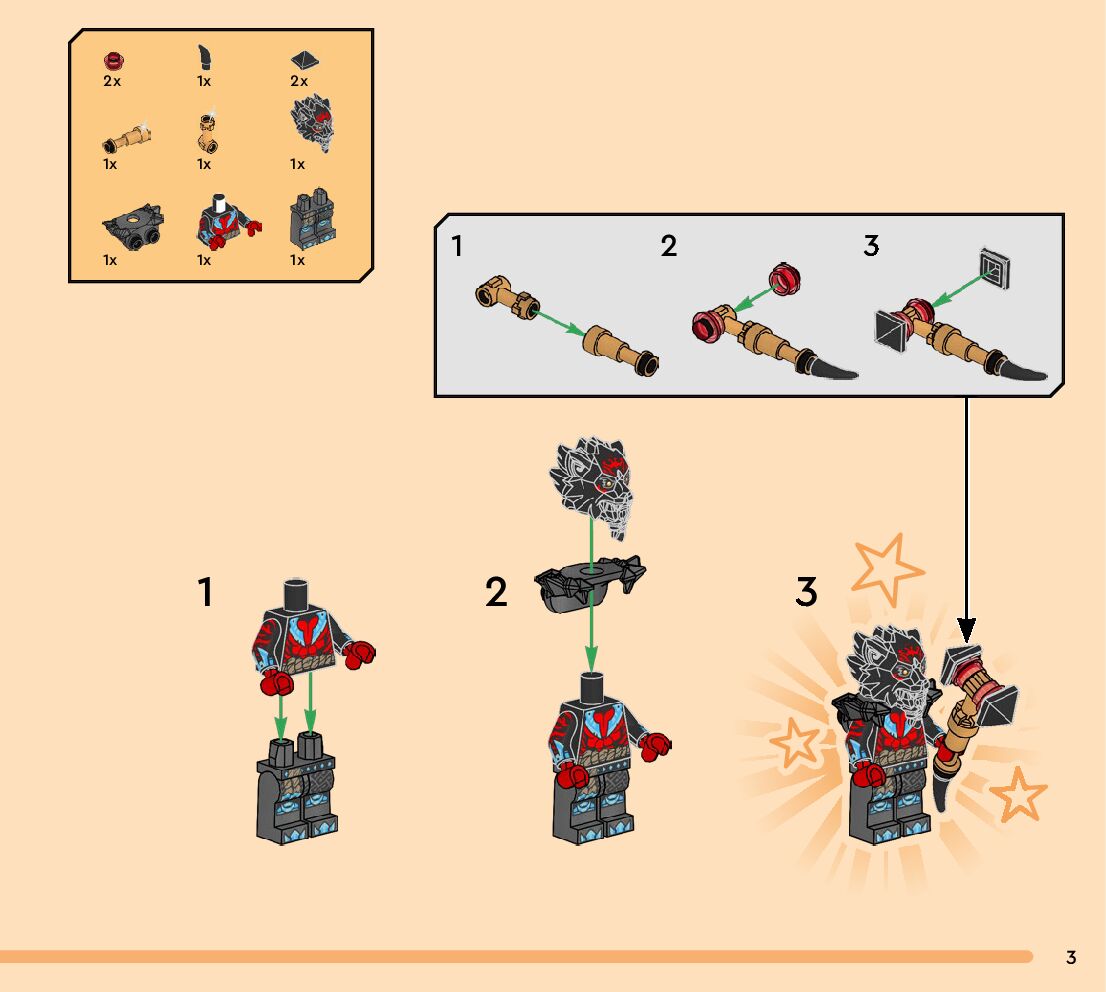 2x 1x 2x
1x 1x 1x
1x 1x 1x

1 2 3

1 2 3

3