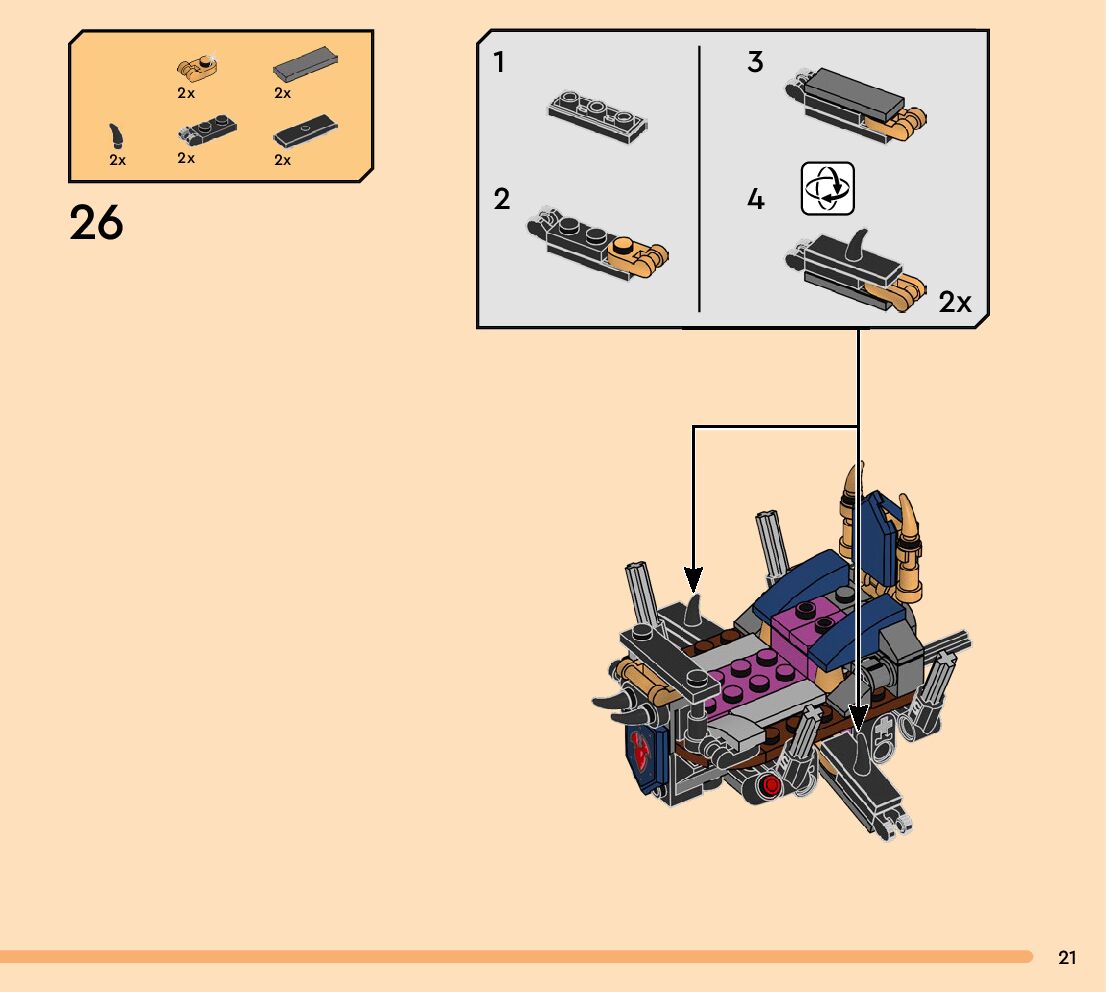 2x
2x
2x
2x
2x

26

1
2
3
4
2x

21