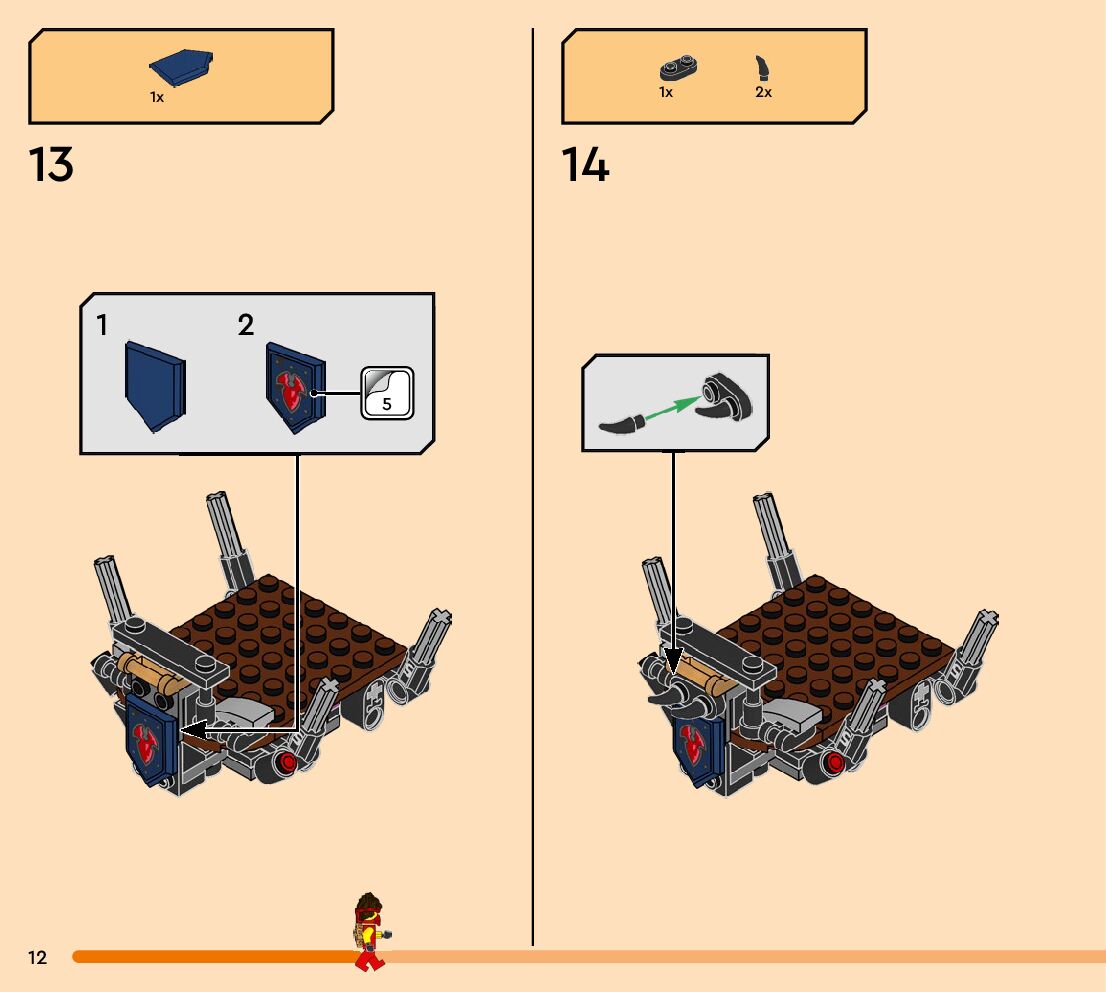 1x

13

1 2

5

1x 2x

14

12