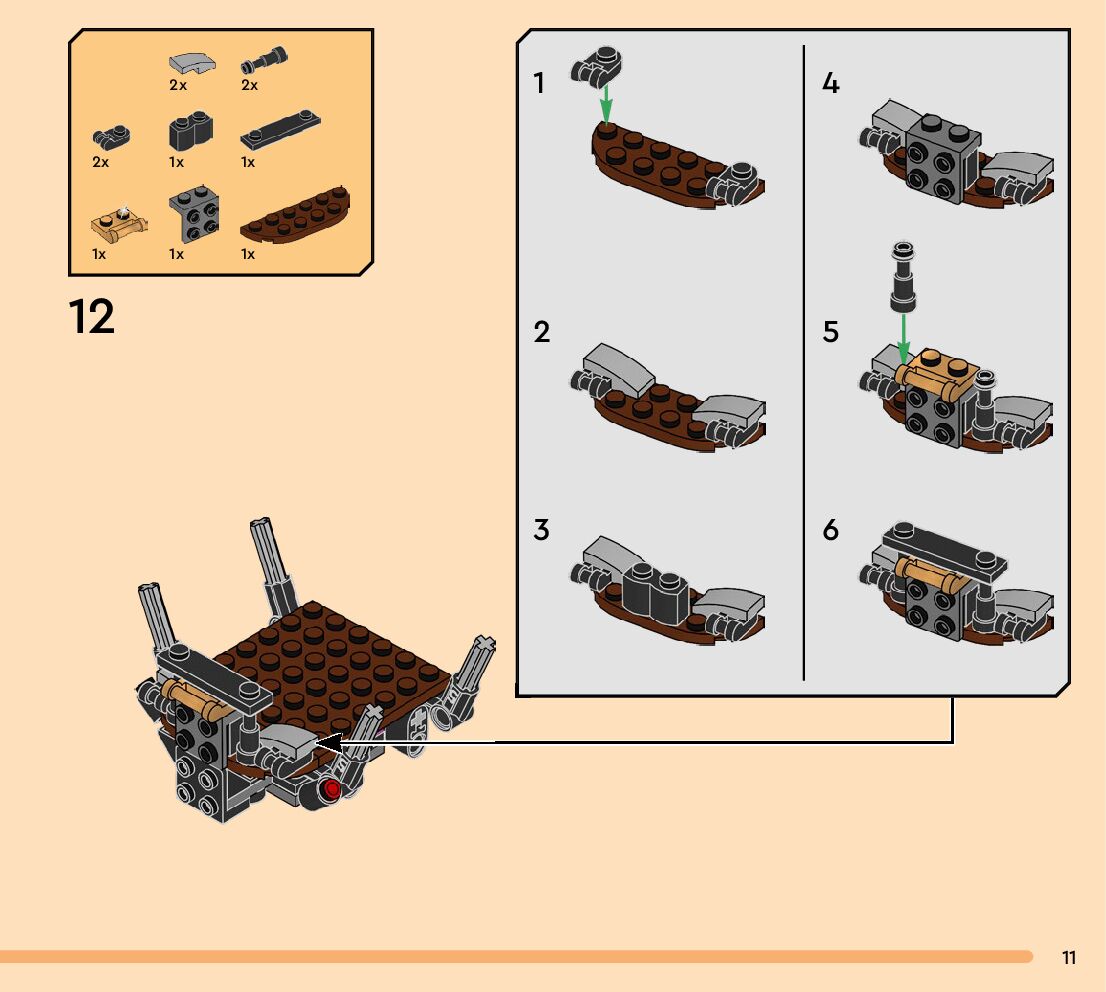 2x
2x
2x
1x
1x
1x
1x
1x

12

1
2
3
4
5
6

11