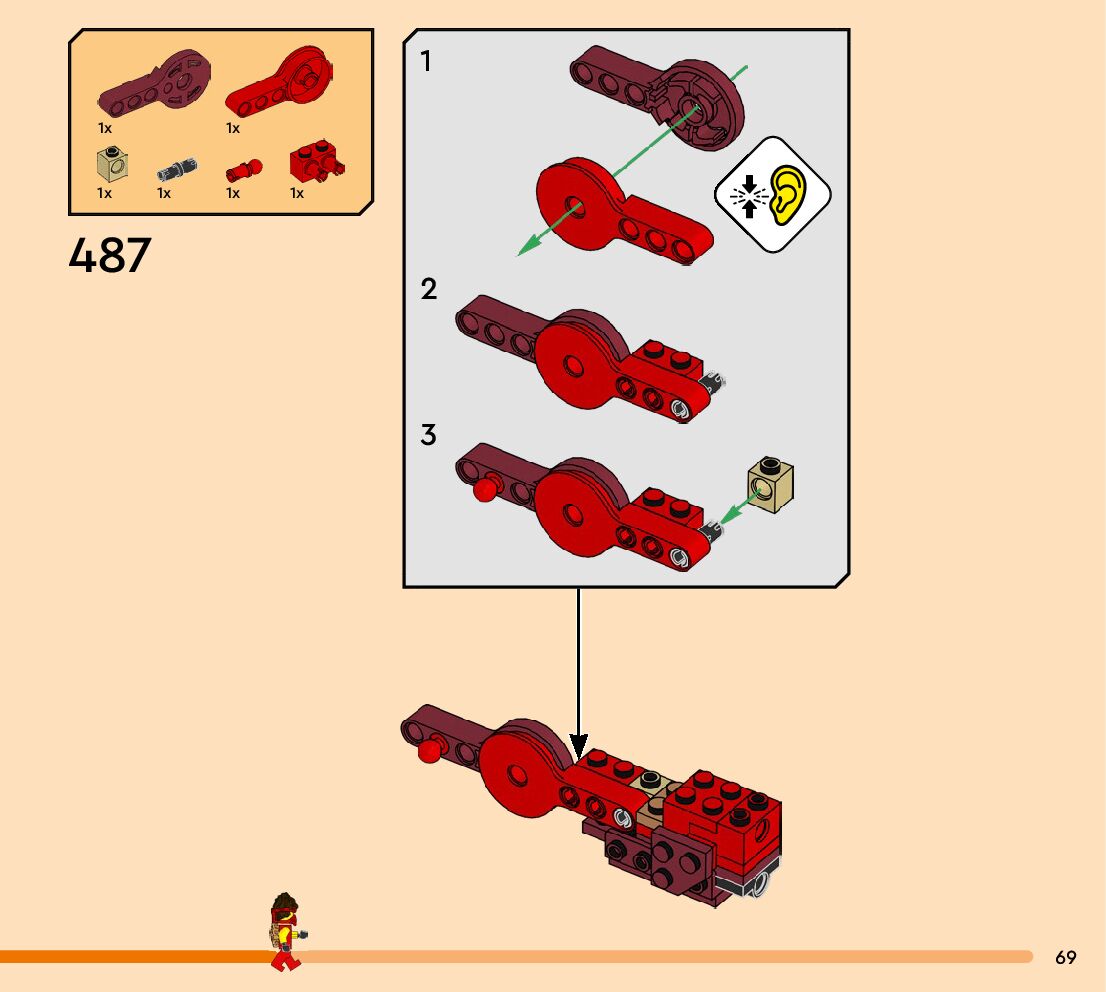 1x
1x
1x
1x
1x
1x

487

1

2

3

69