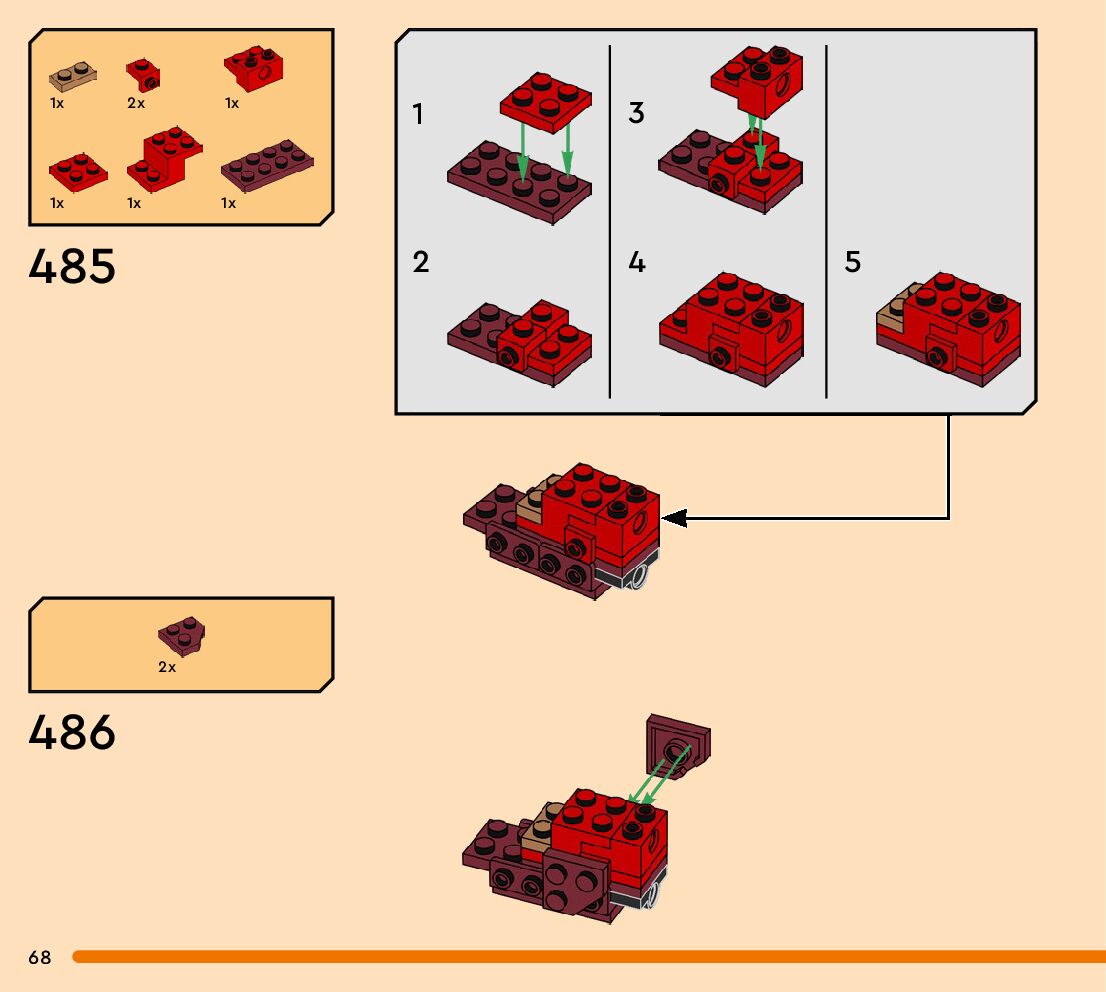 1x 2x 1x
1x 1x 1x

485

1
2
3
4
5

2x

486

68