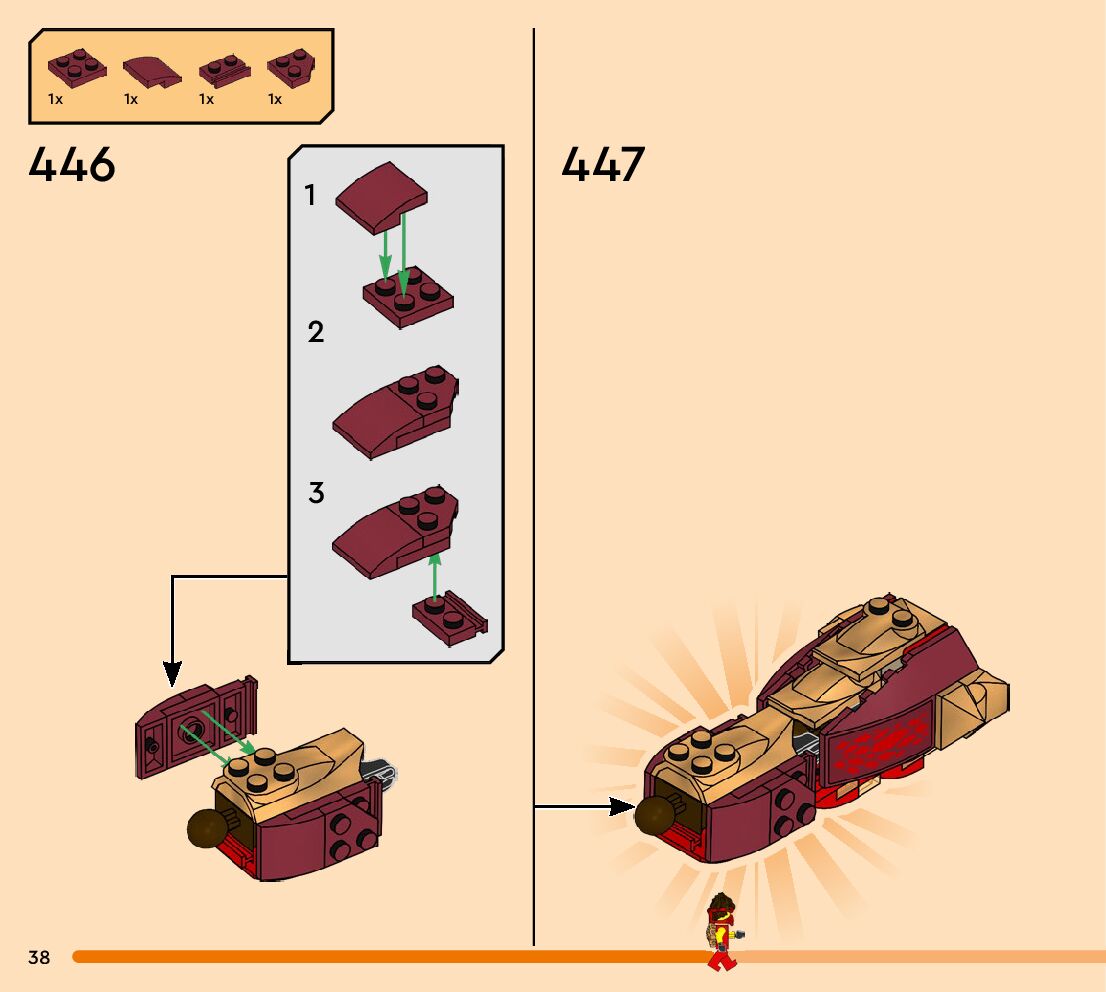 1x 1x 1x 1x

446

1

2

3

447

38