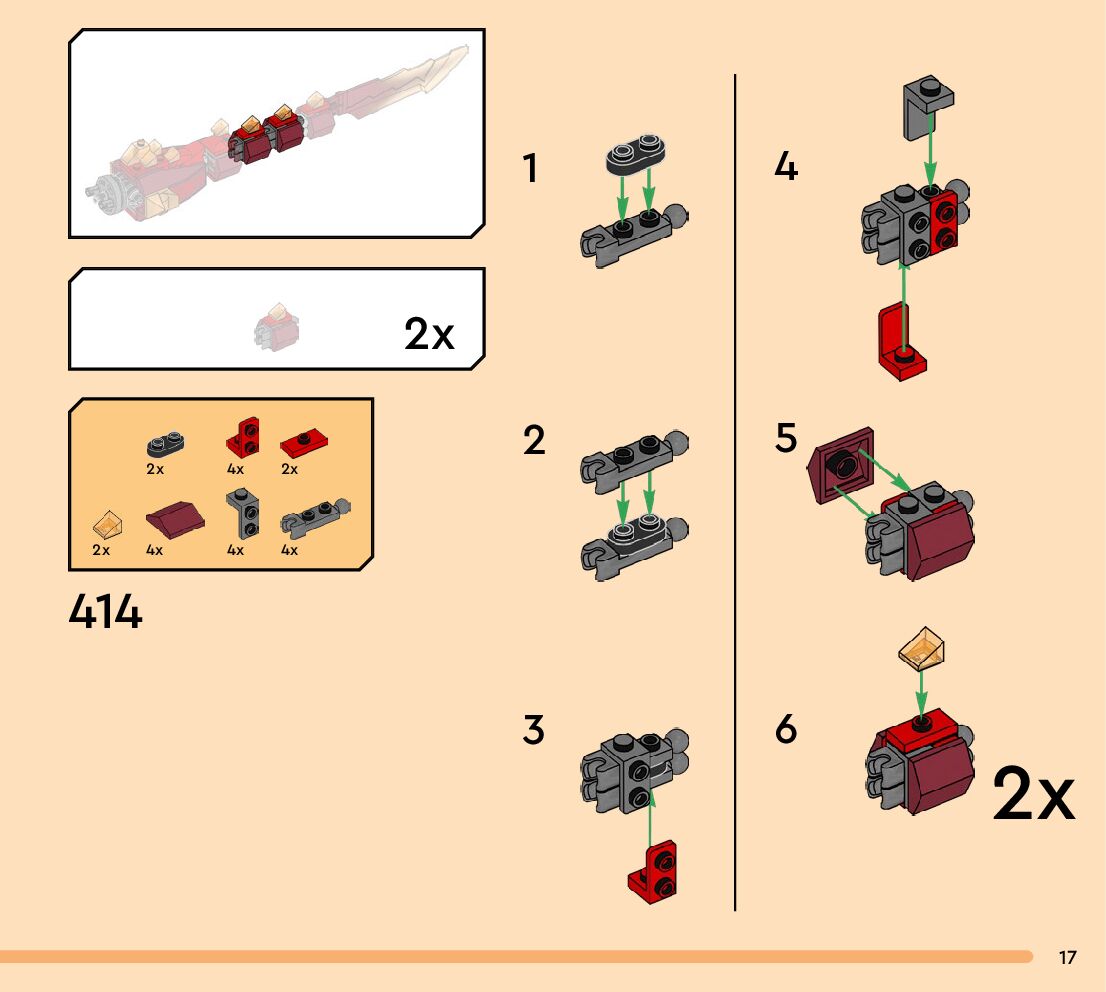 2x

2x
4x
2x
2x
4x
4x
4x

414

1

2

3

4

5

6

2x

17