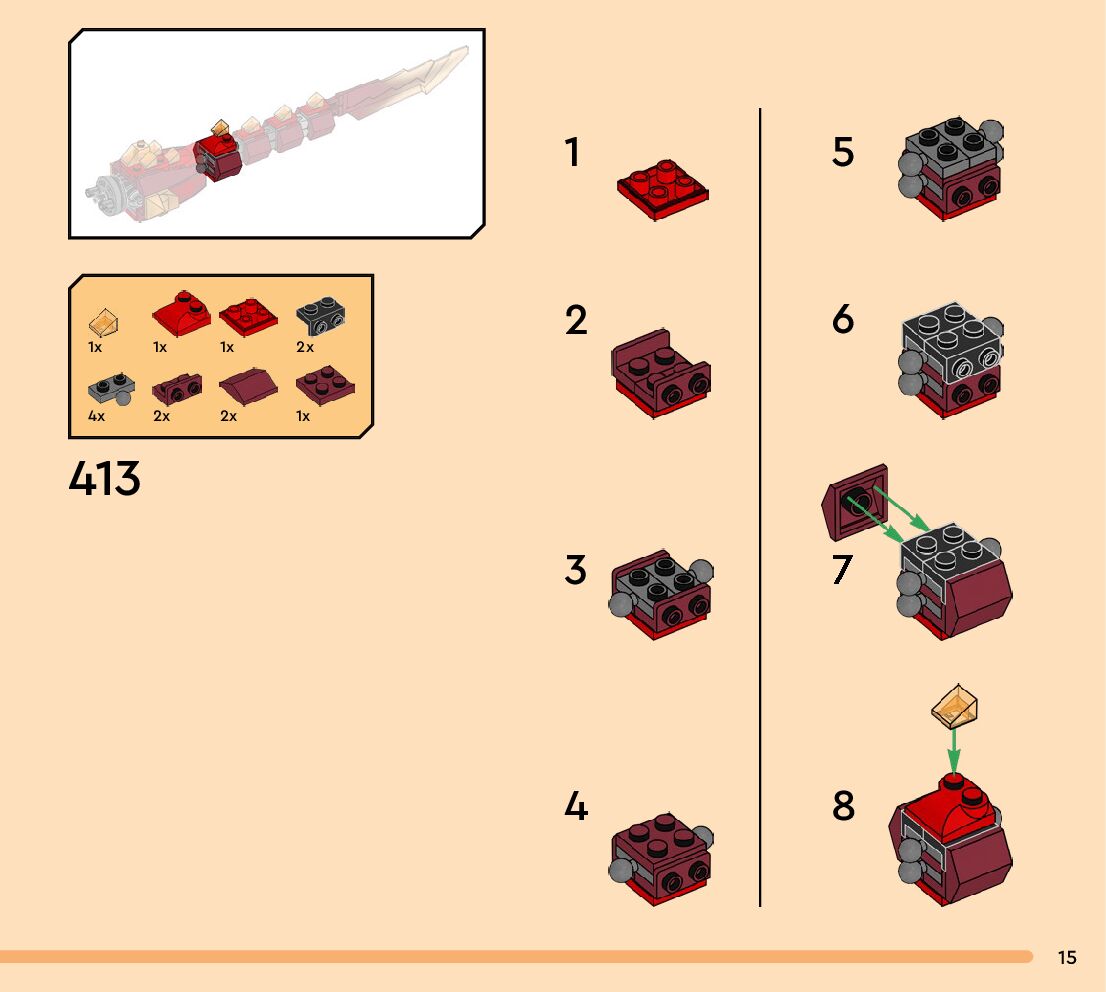 1x 1x 1x 2x
4x 2x 2x 1x

413

1

2

3

4

5

6

7

8

15