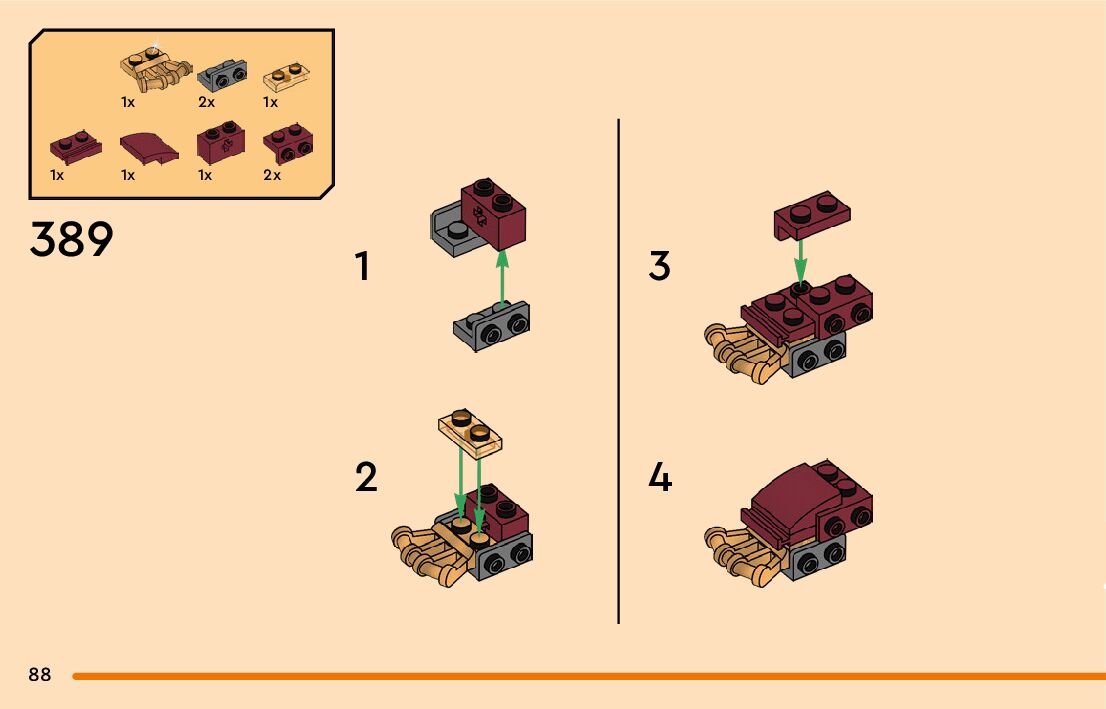 1x 2x 1x

1x 1x 1x 2x

389

1

2

3

4

88