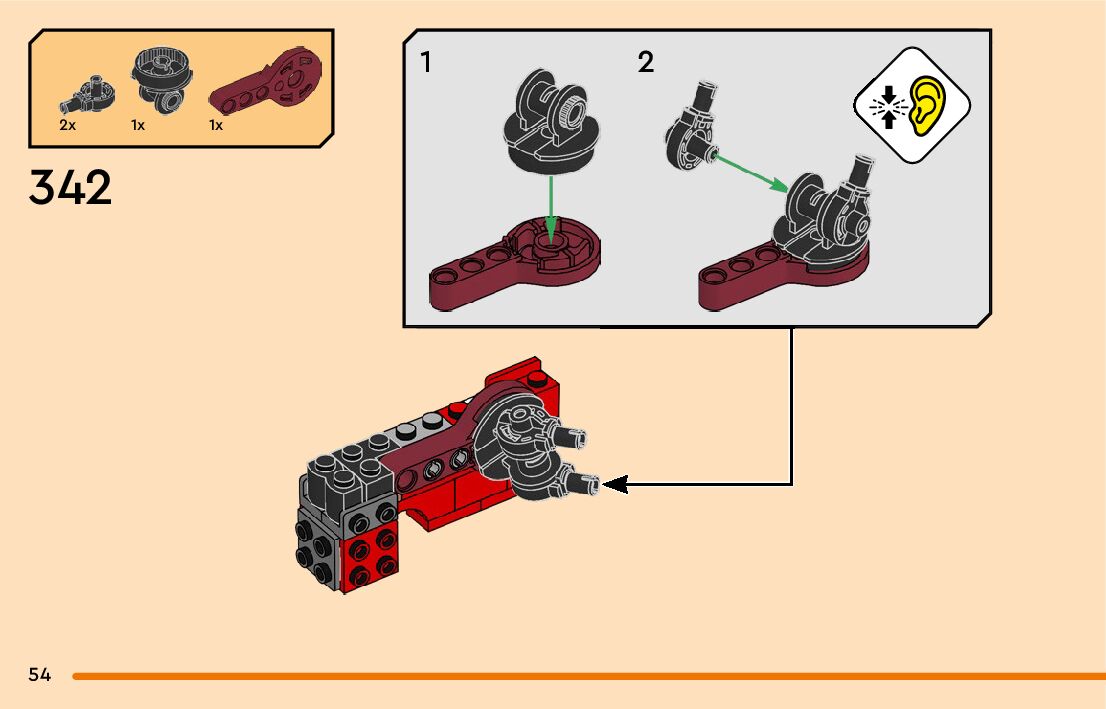 2x 1x 1x

342

1

2

54