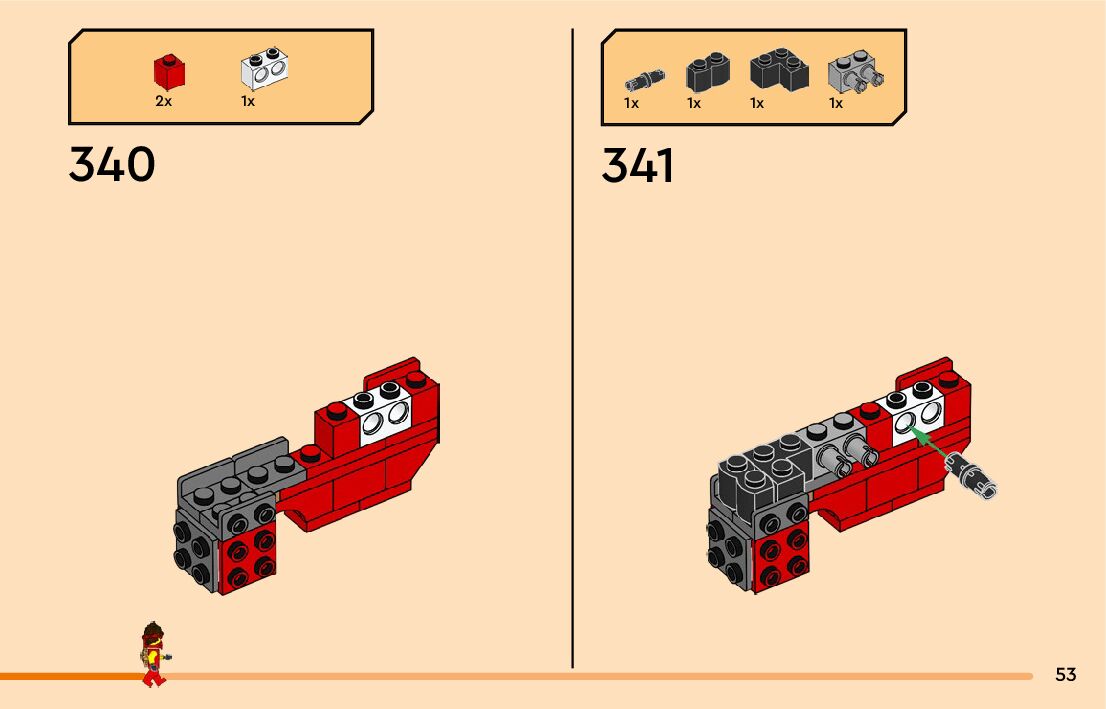 2x 1x

340

1x 1x 1x 1x

341

53