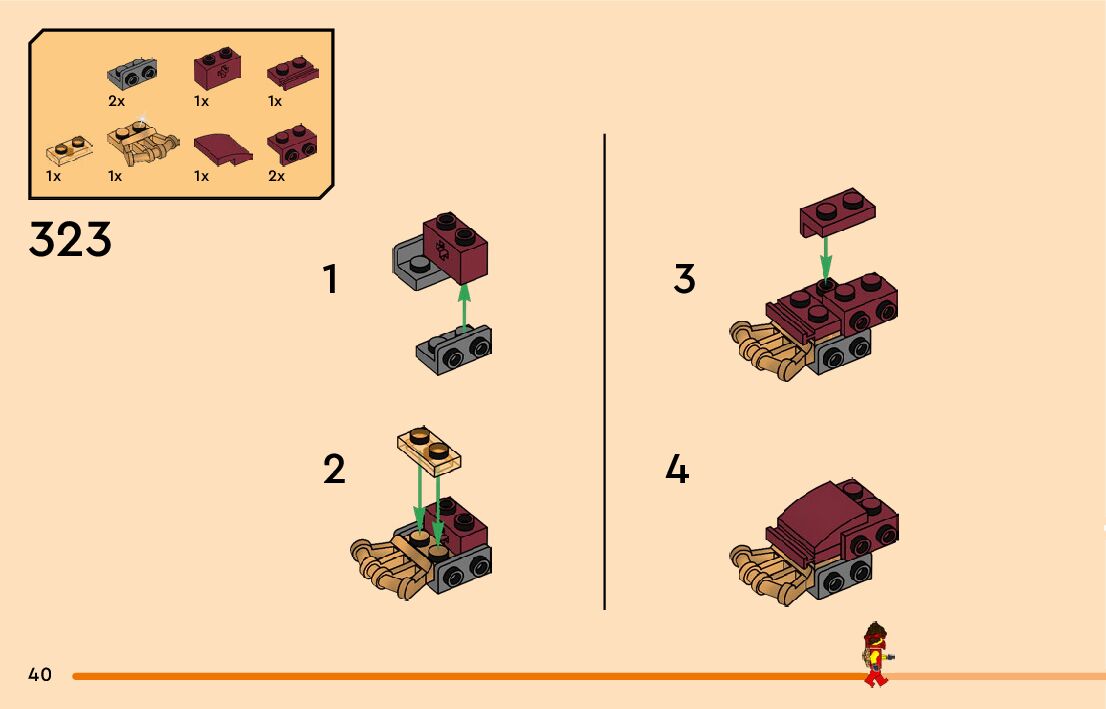 2x 1x 1x

1x 1x 1x 2x

323

1

2

3

4

40