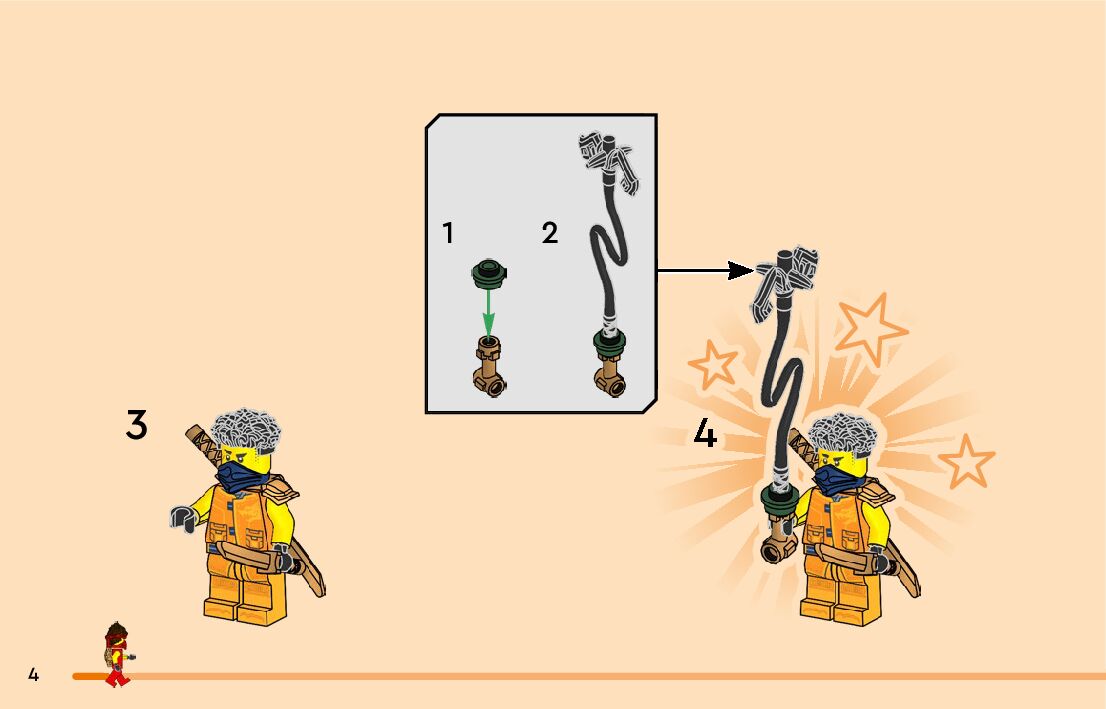 1
2
3
4
4