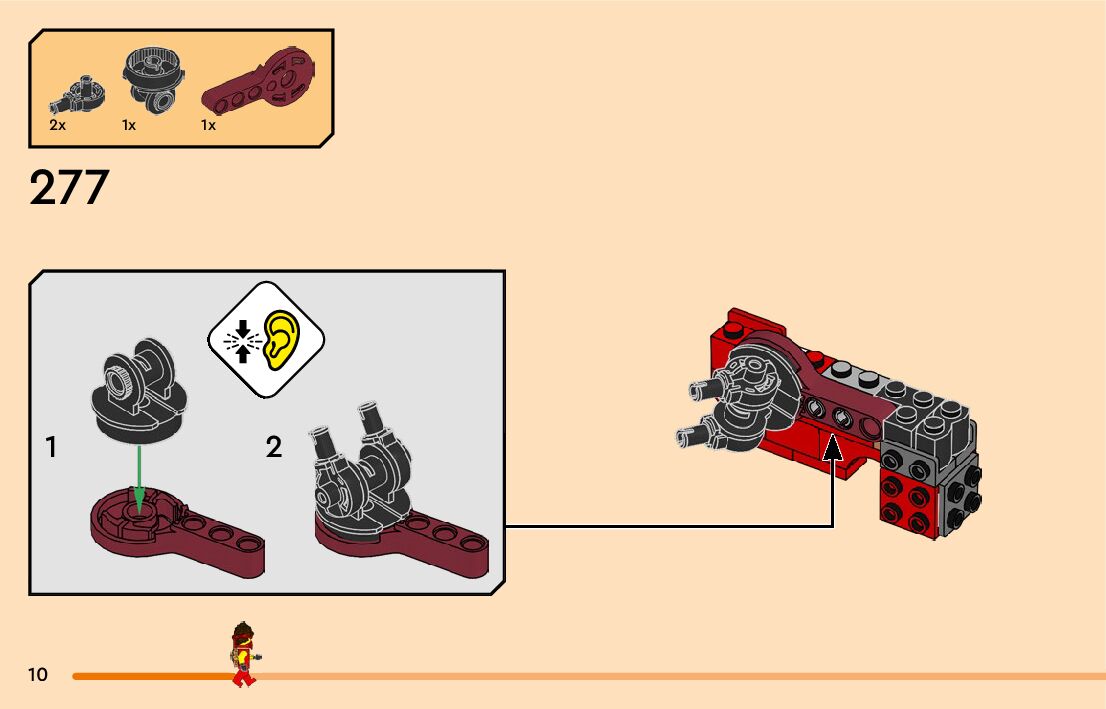 2x
1x
1x

277

1

2

10