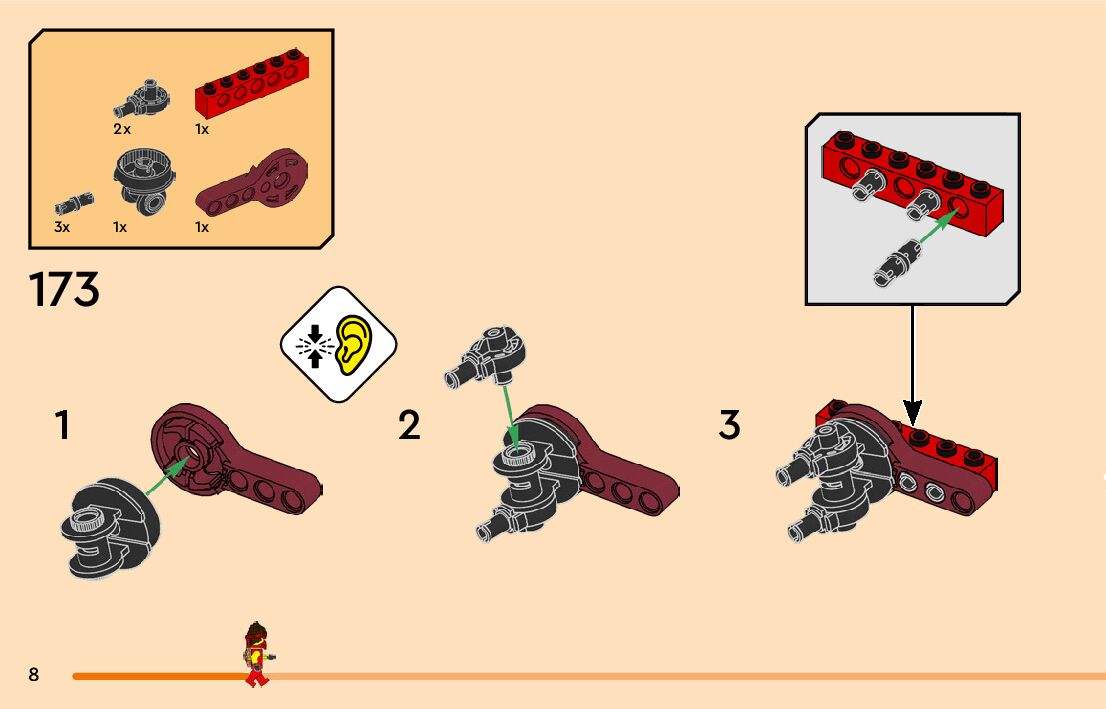 2x
1x
3x
1x
1x

173

1

2

3

8