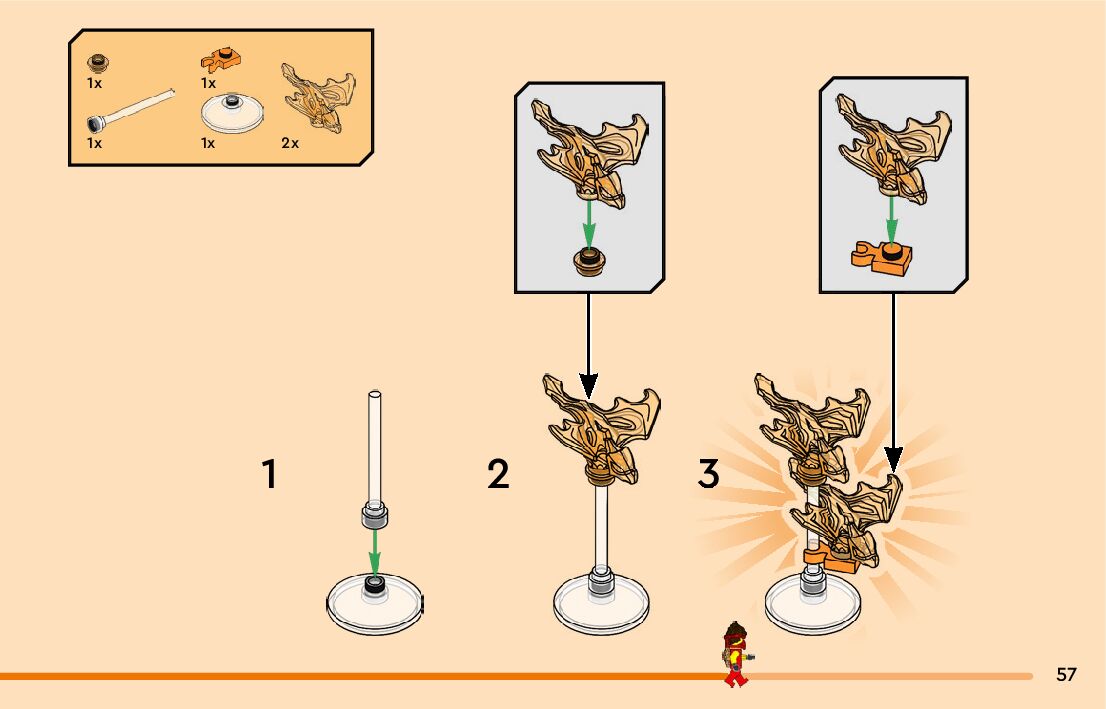 1x
1x
1x
1x
2x

1
2
3

57