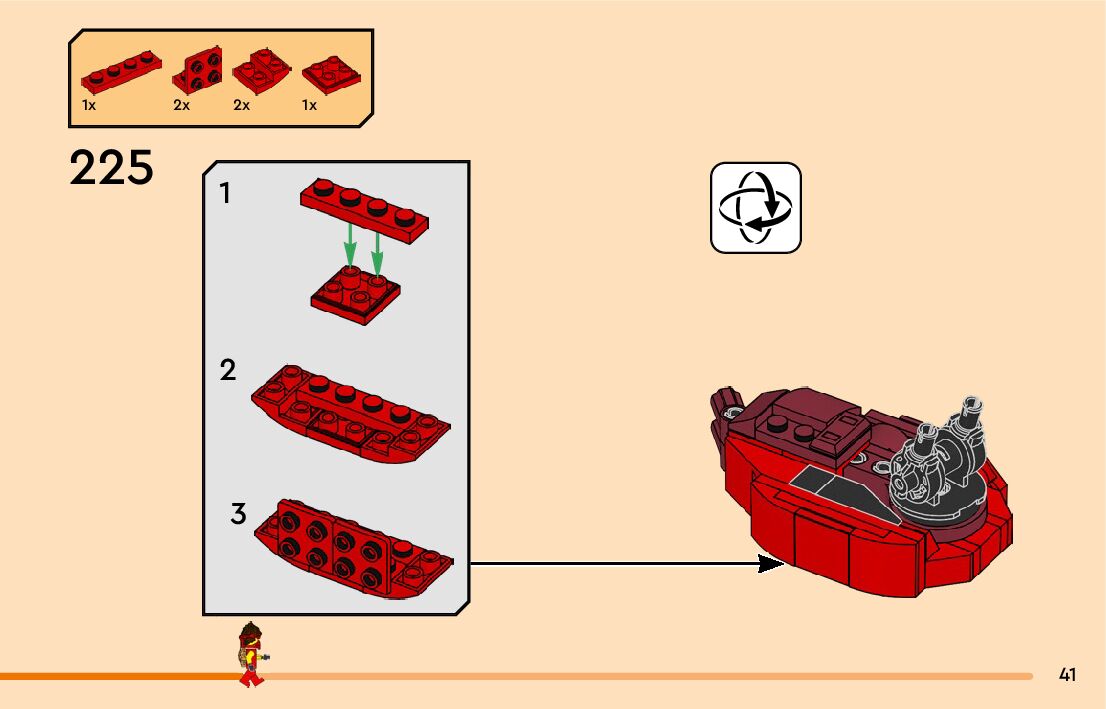 1x 2x 2x 1x

225

1

2

3

41