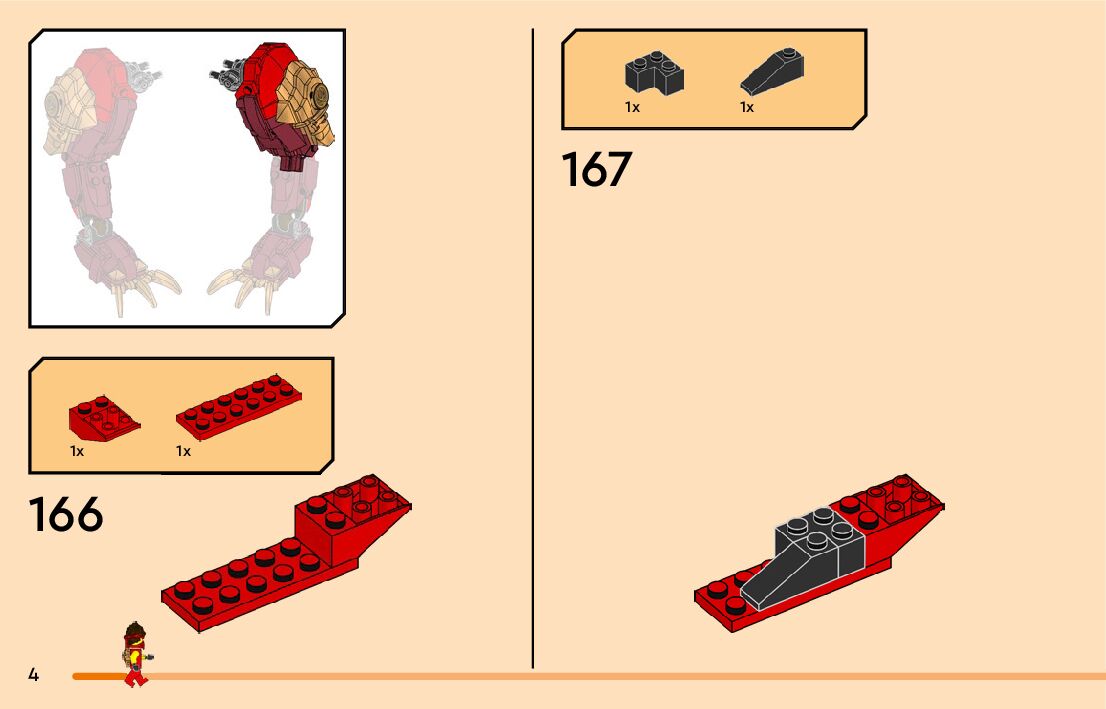 1x
1x

166

1x
1x

167

4