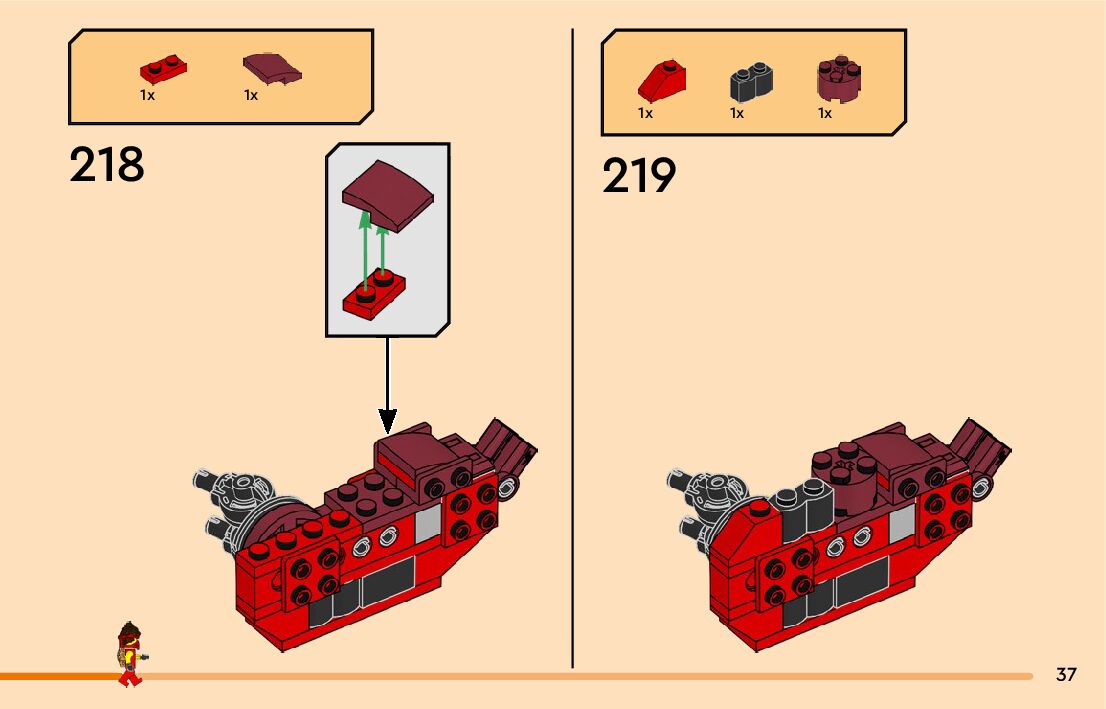 1x 1x

218

1x 1x 1x

219

37