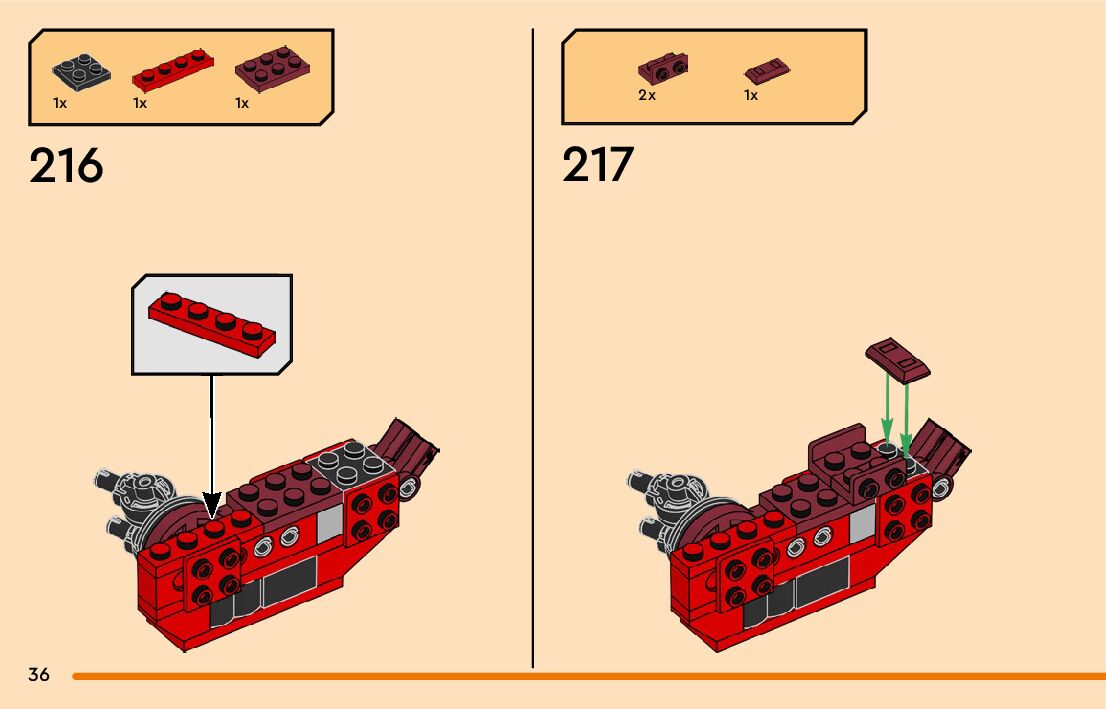 1x 1x 1x

216

2x 1x

217

36