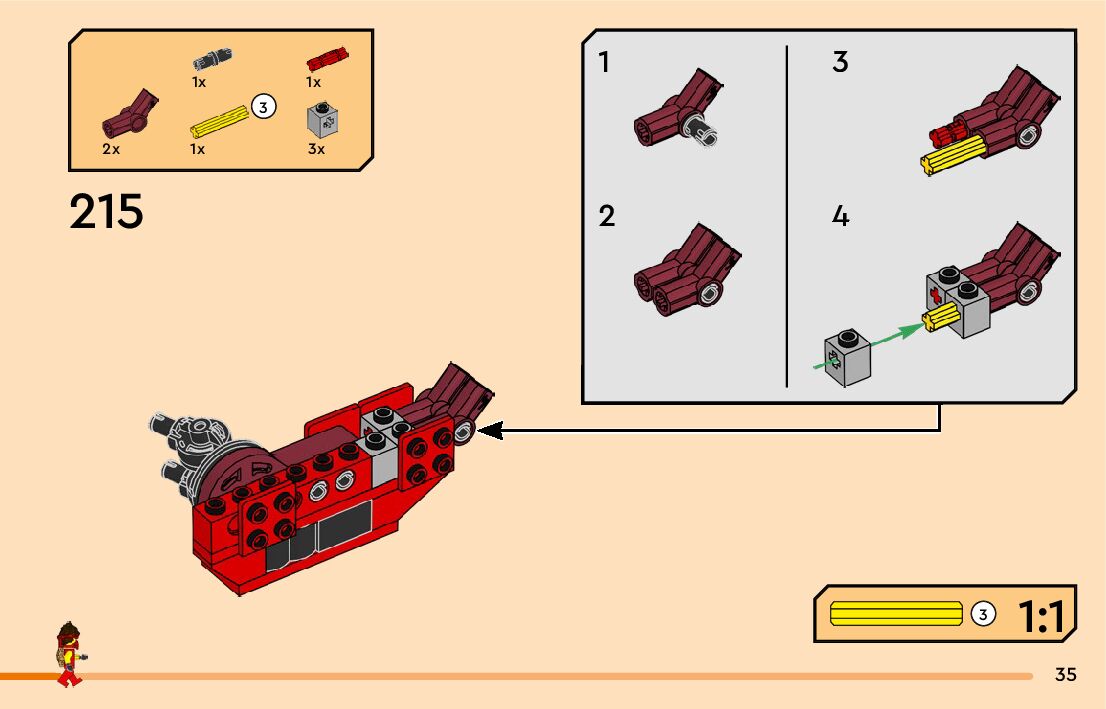 1x
1x
2x
1x
3
3x

215

1
2
3
4

3
1:1

35