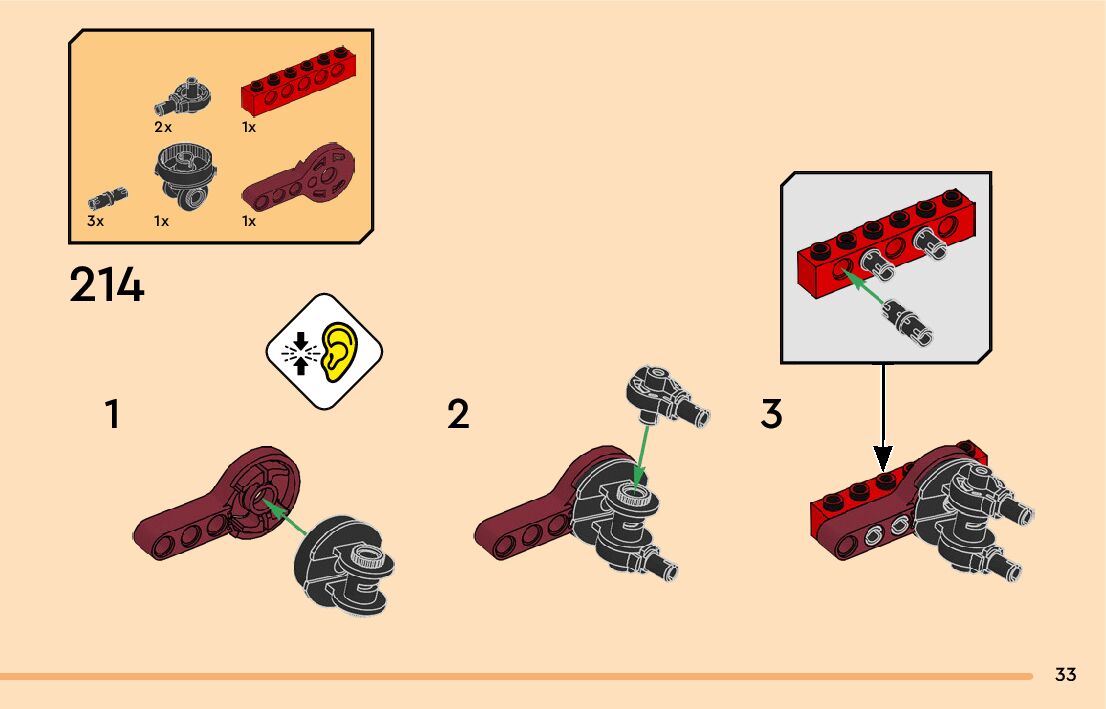 2x
1x
3x
1x
1x

214

1

2

3

33