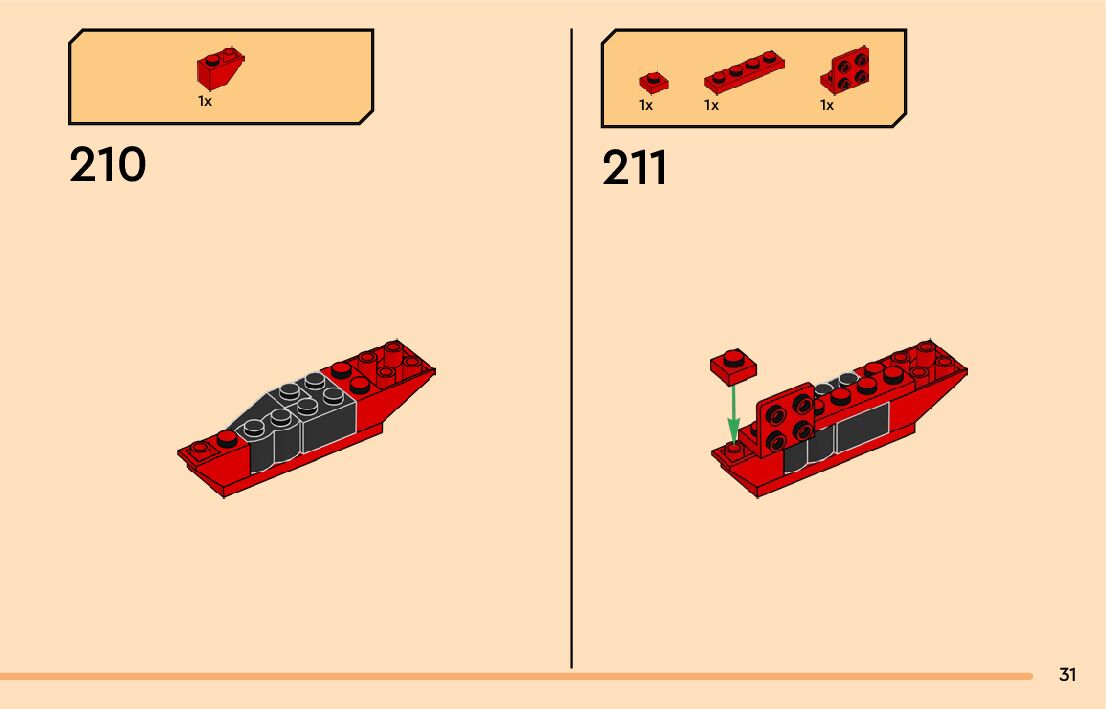 1x

210

1x 1x 1x

211

31