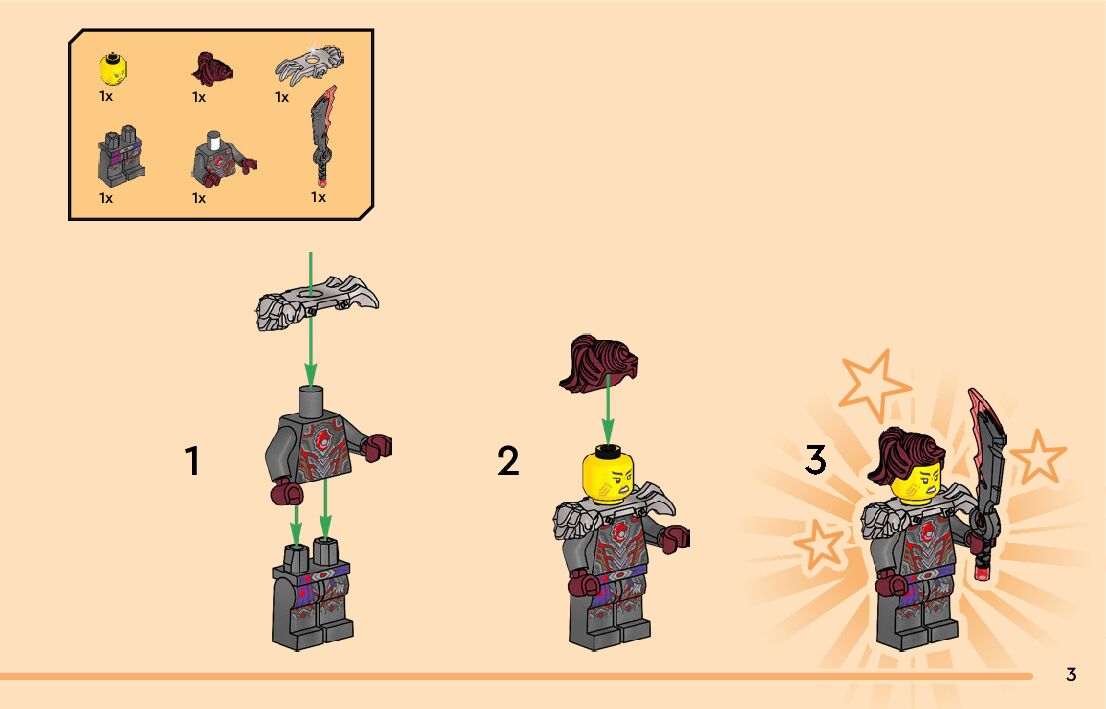 1x 1x 1x

1x 1x 1x

1

2

3

3