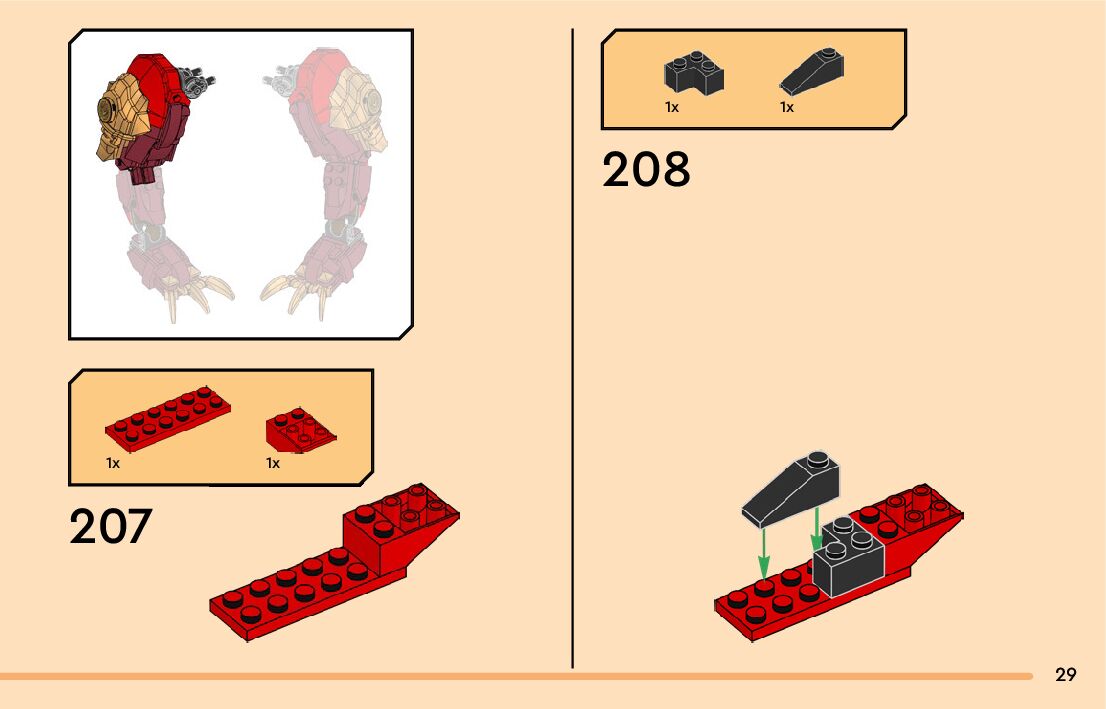 1x
1x

207

1x
1x

208

29