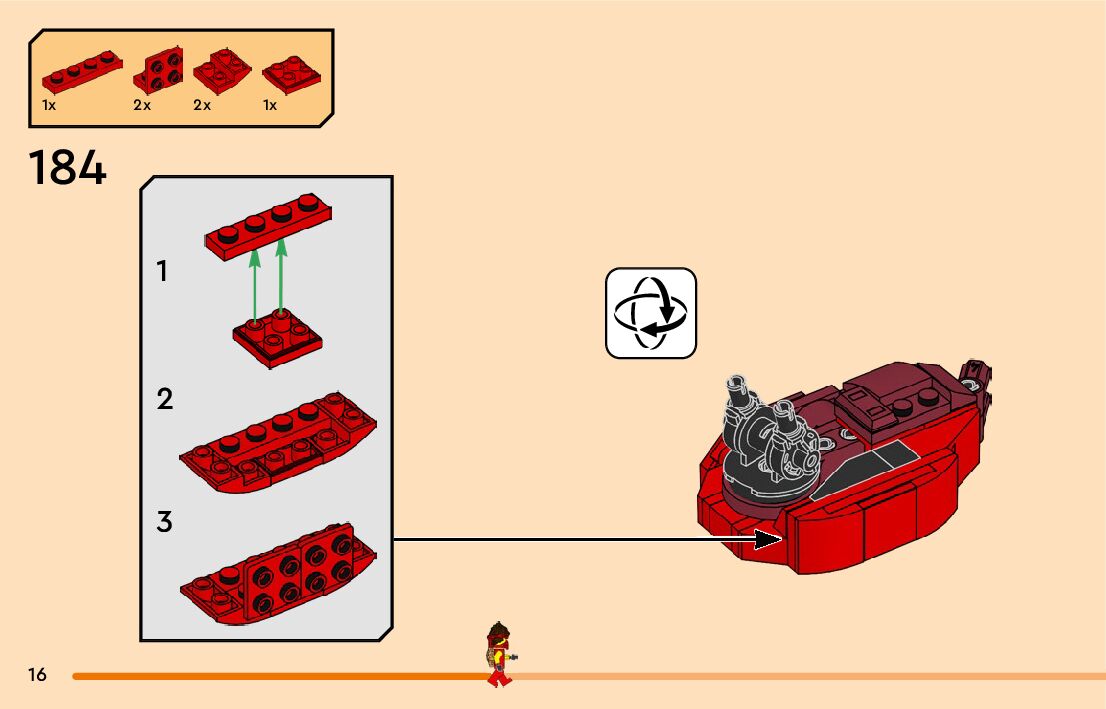 1x 2x 2x 1x

184

1

2

3

16