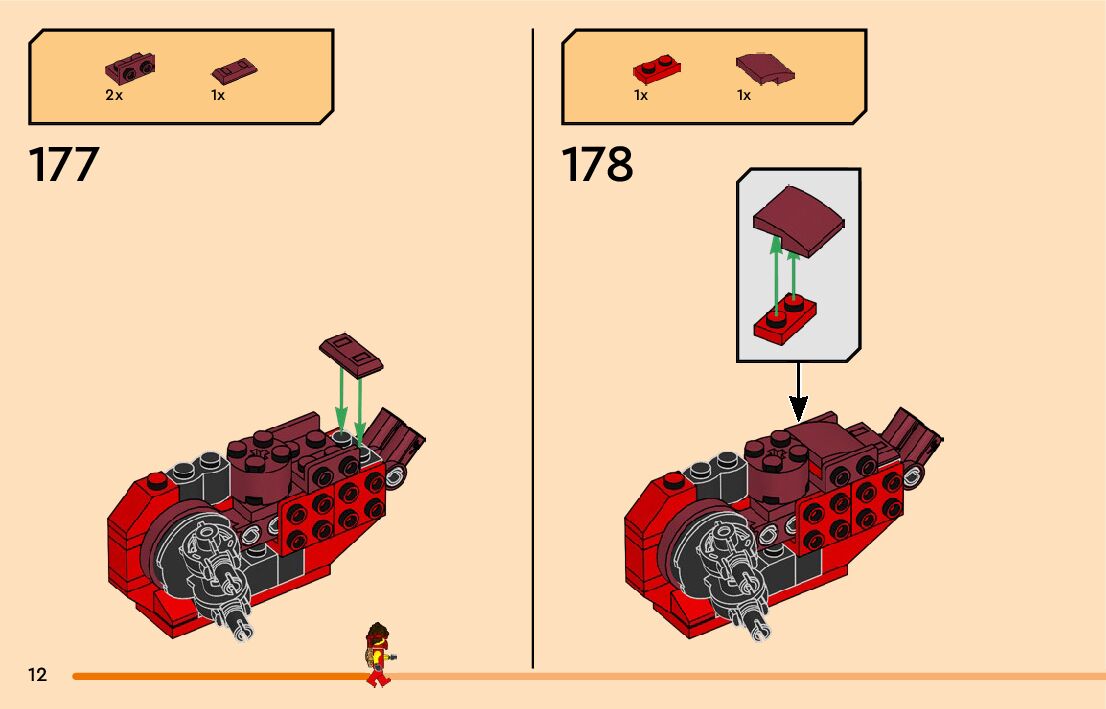 2x 1x

177

1x 1x

178

12