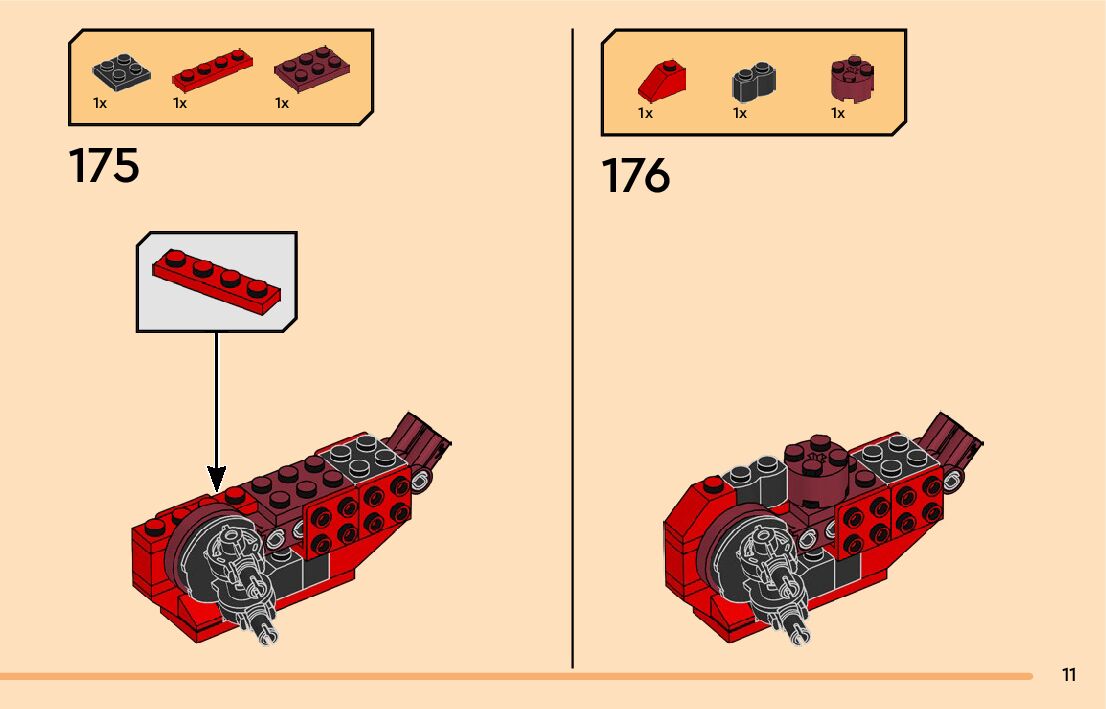 1x 1x 1x

175

1x 1x 1x

176

11