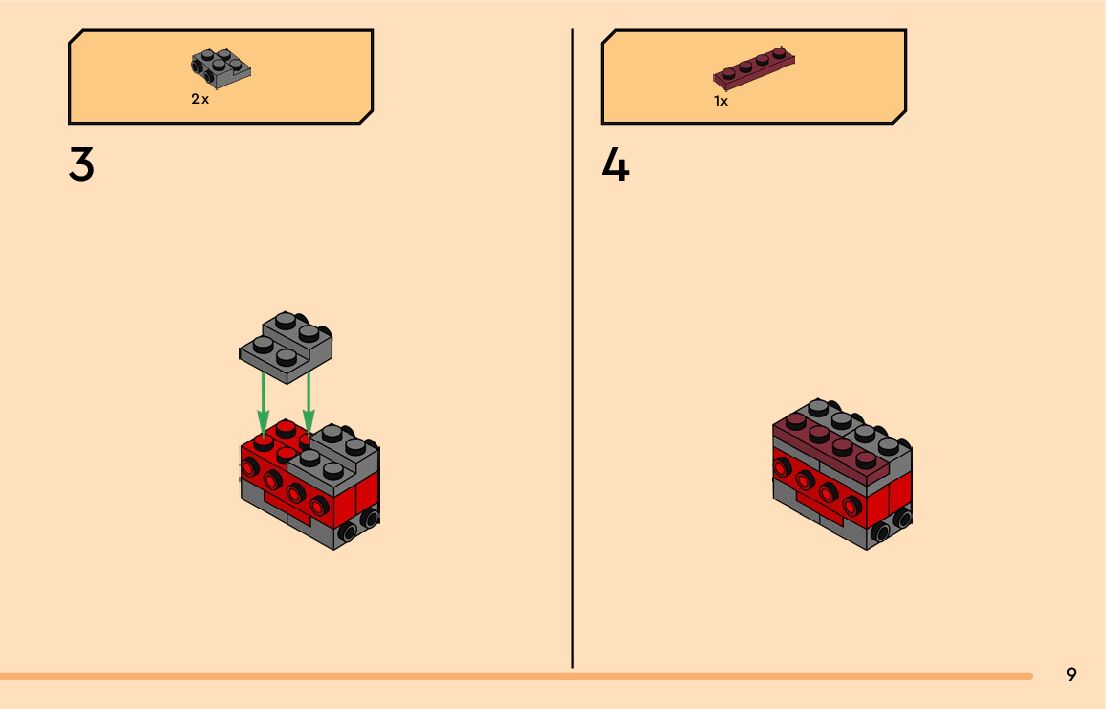 2x

3

1x

4

9