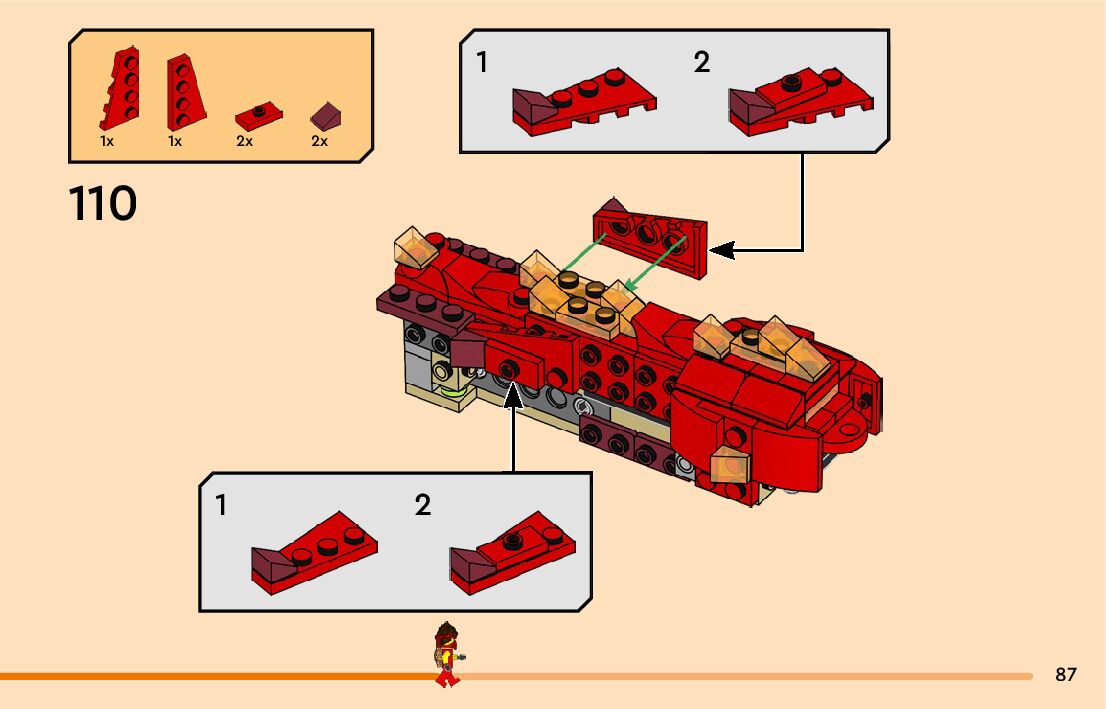 1x 1x 2x 2x

110

1

2

1

2

87