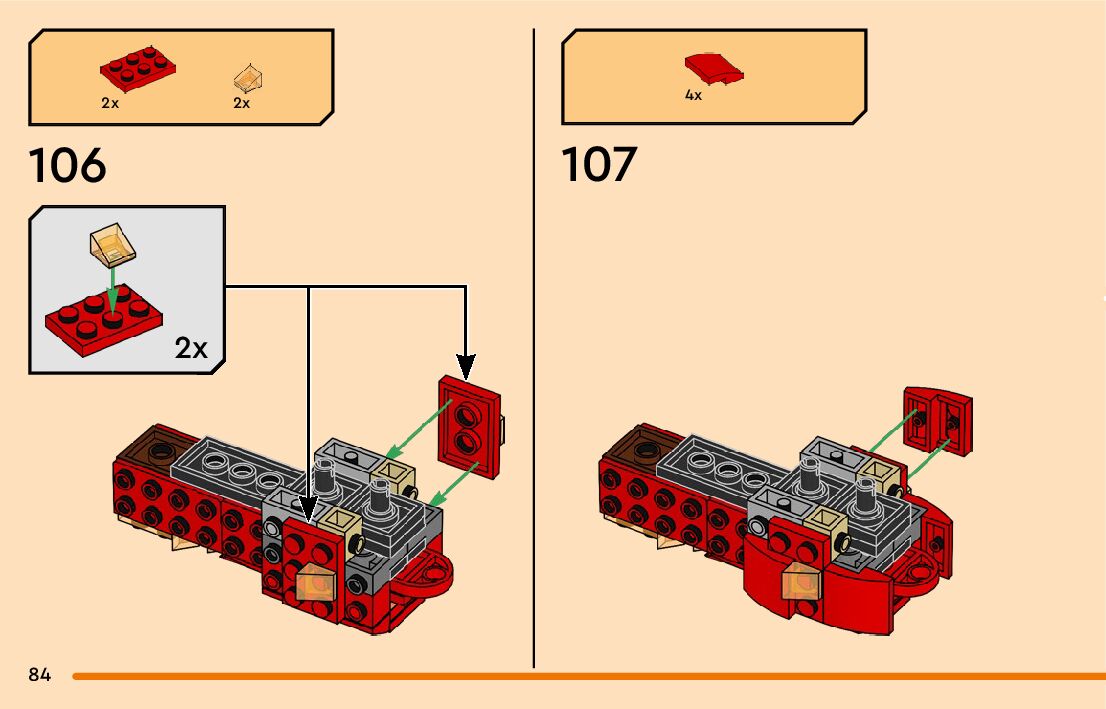 2x 2x

106

2x

4x

107

84