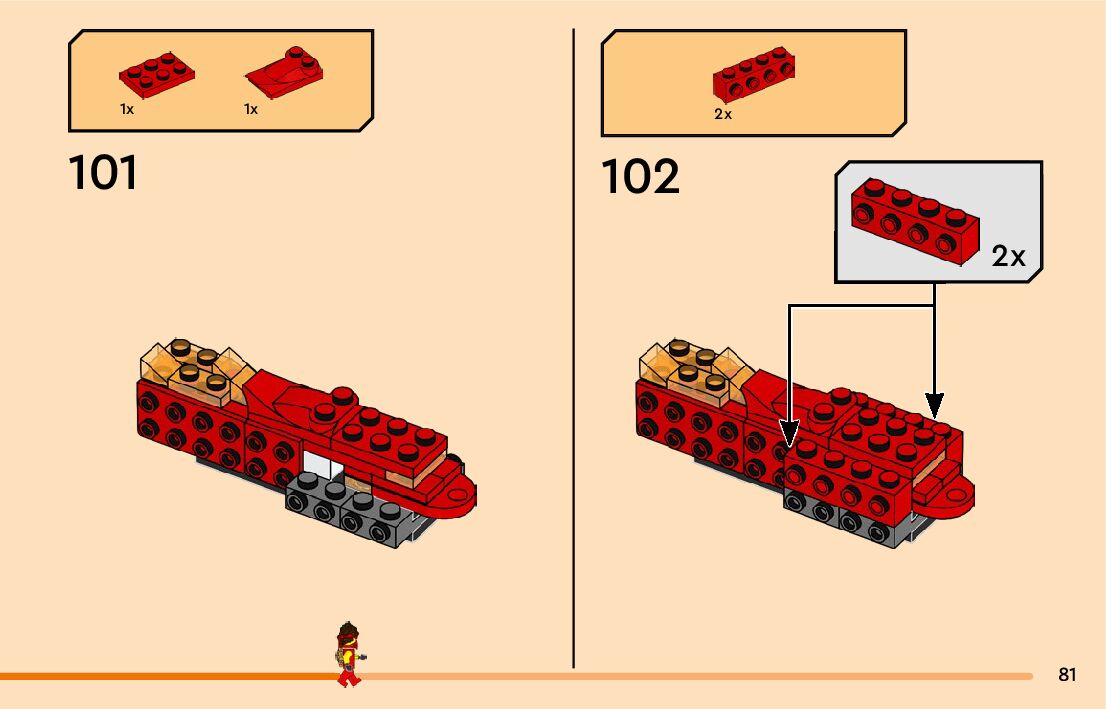 1x 1x

101

2x

102

2x

81