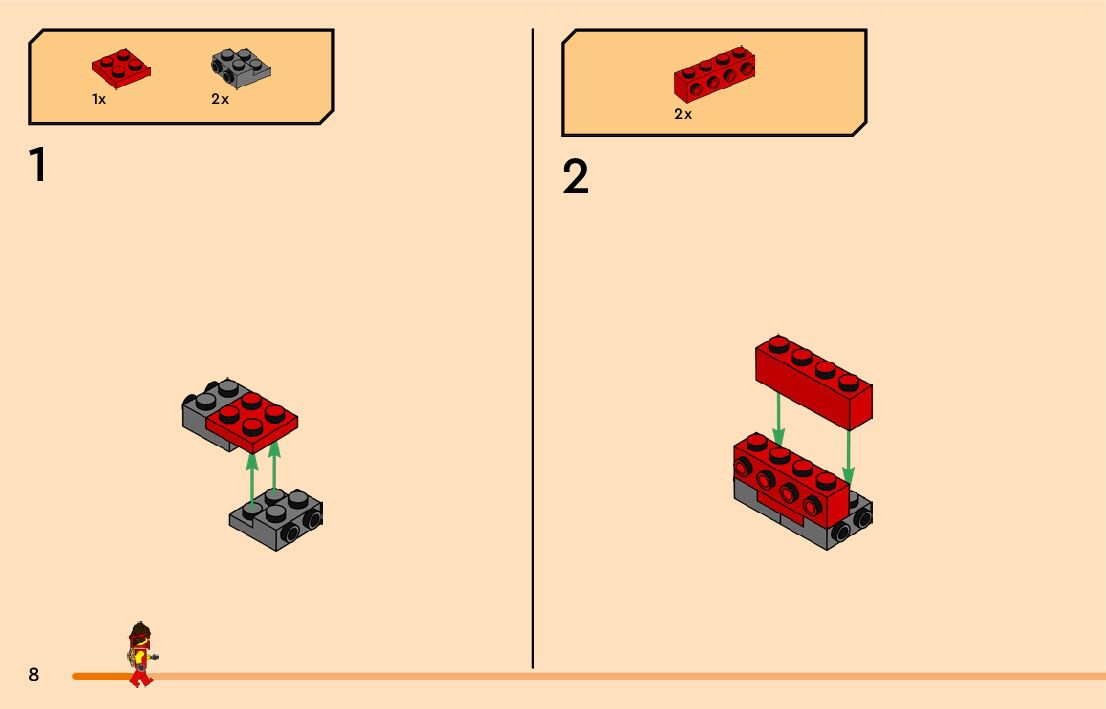 1x

2x

1

2x

2

8