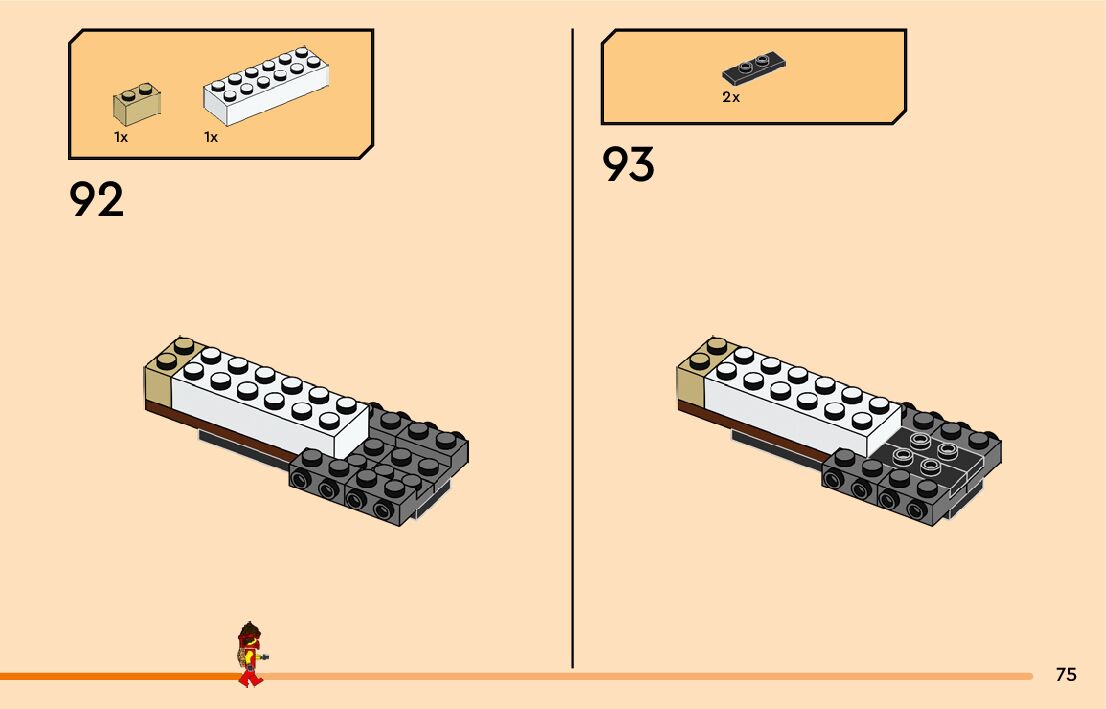 1x 1x

92

2x

93

75