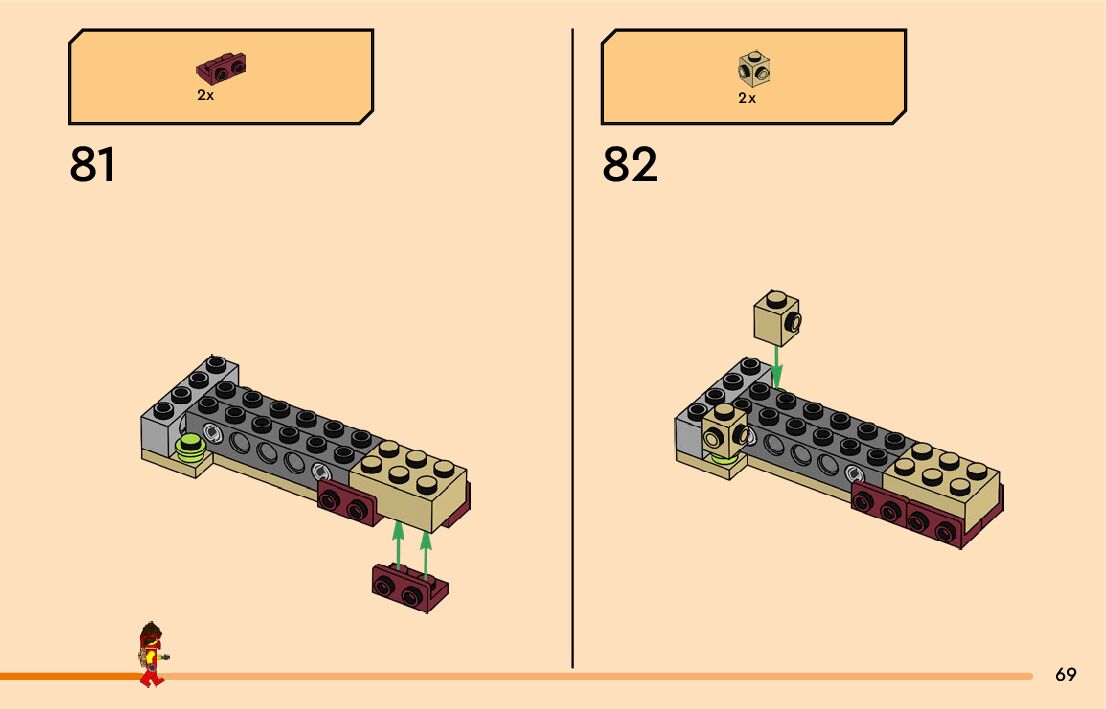 2x

81

2x

82

69