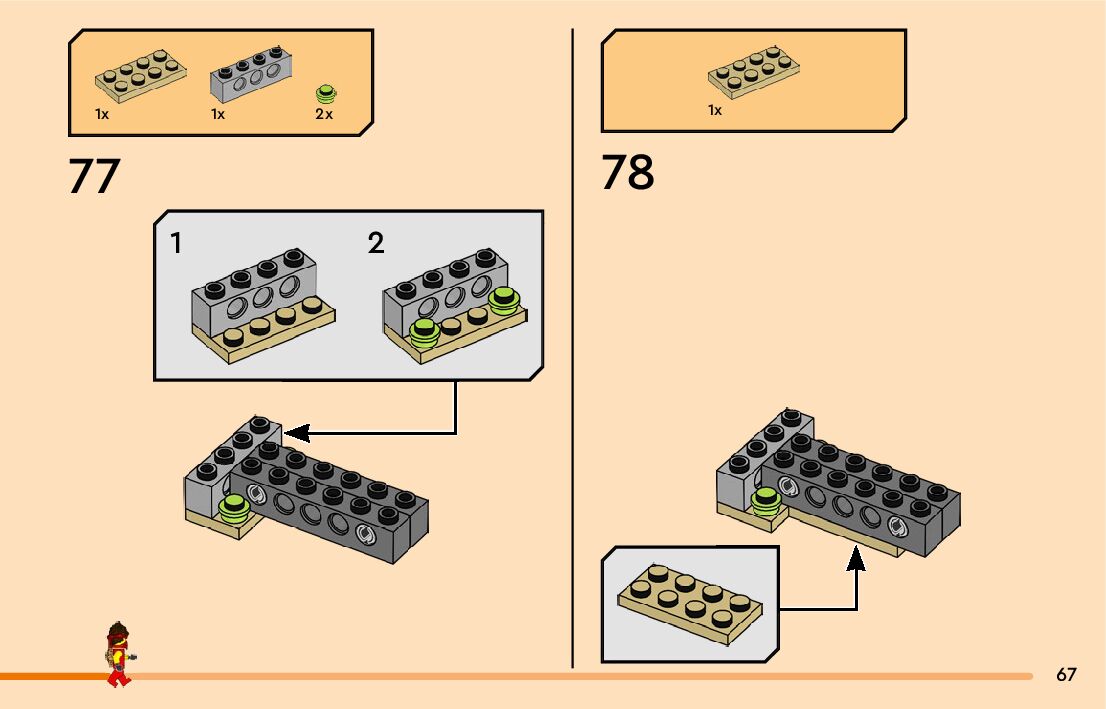 1x 1x 2x

77

1 2

1x

78

67