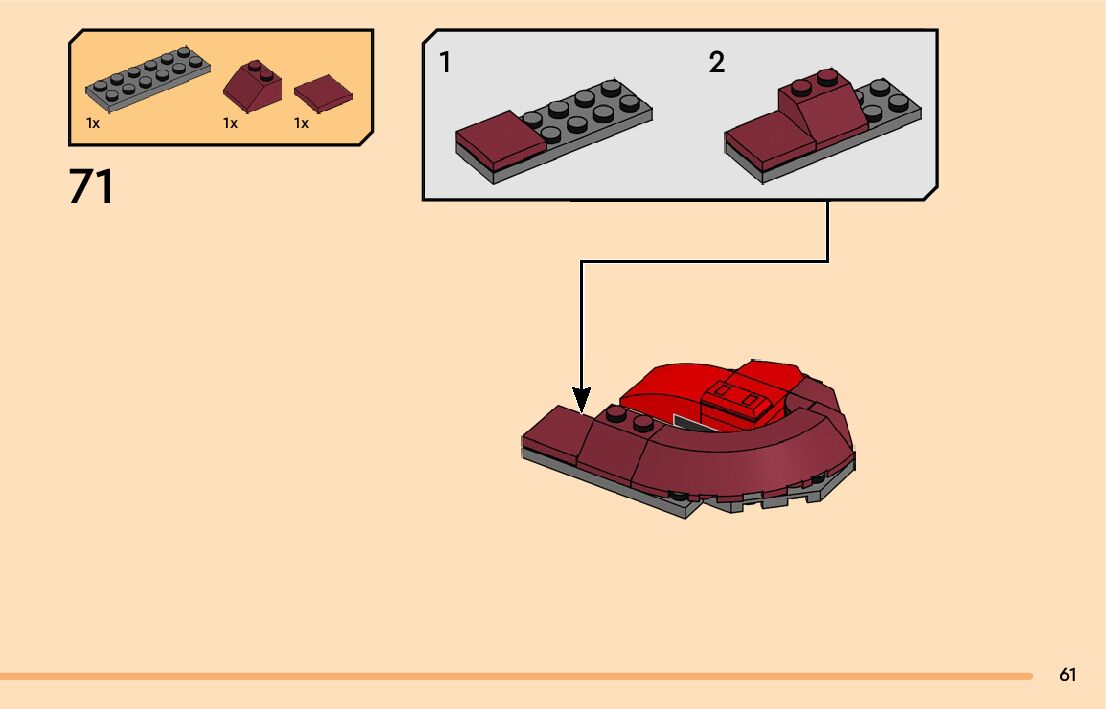 1x 1x 1x

71

1

2

61