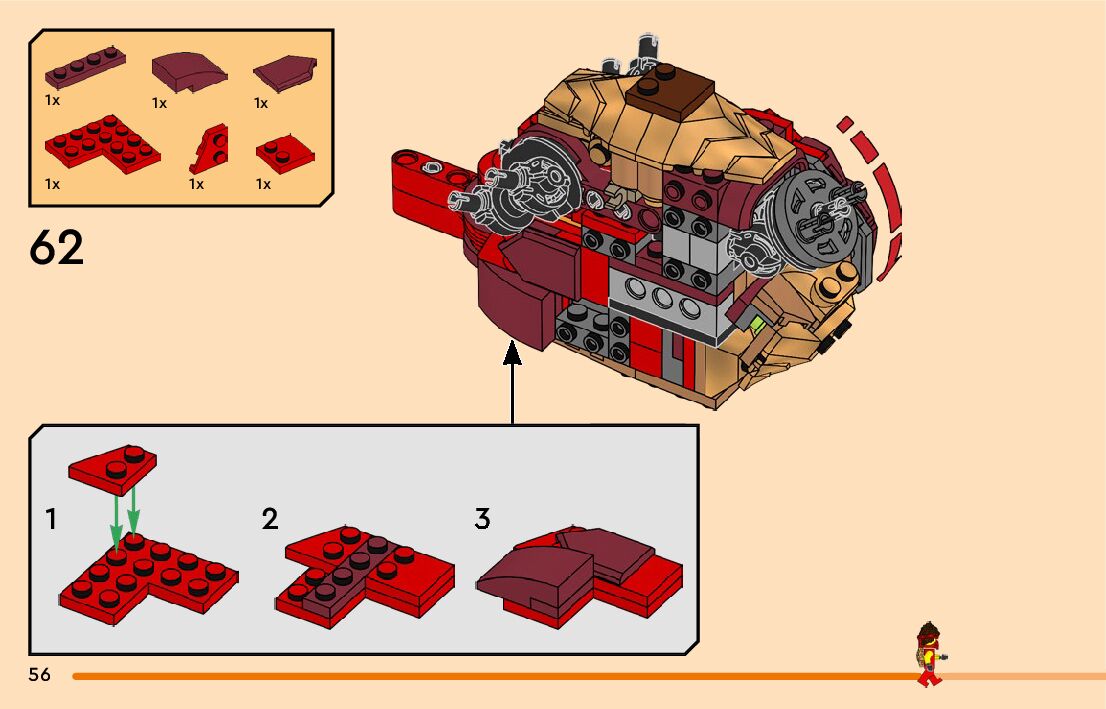 1x
1x
1x
1x
1x
1x

62

1
2
3

56