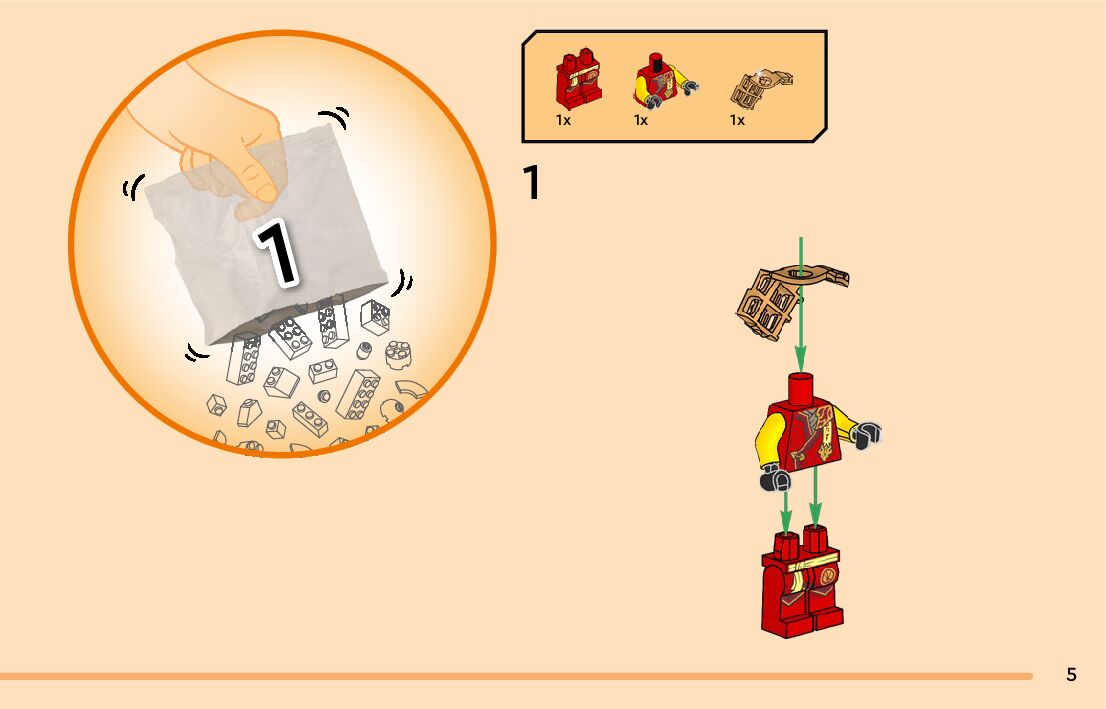 1

1x 1x 1x

1

5